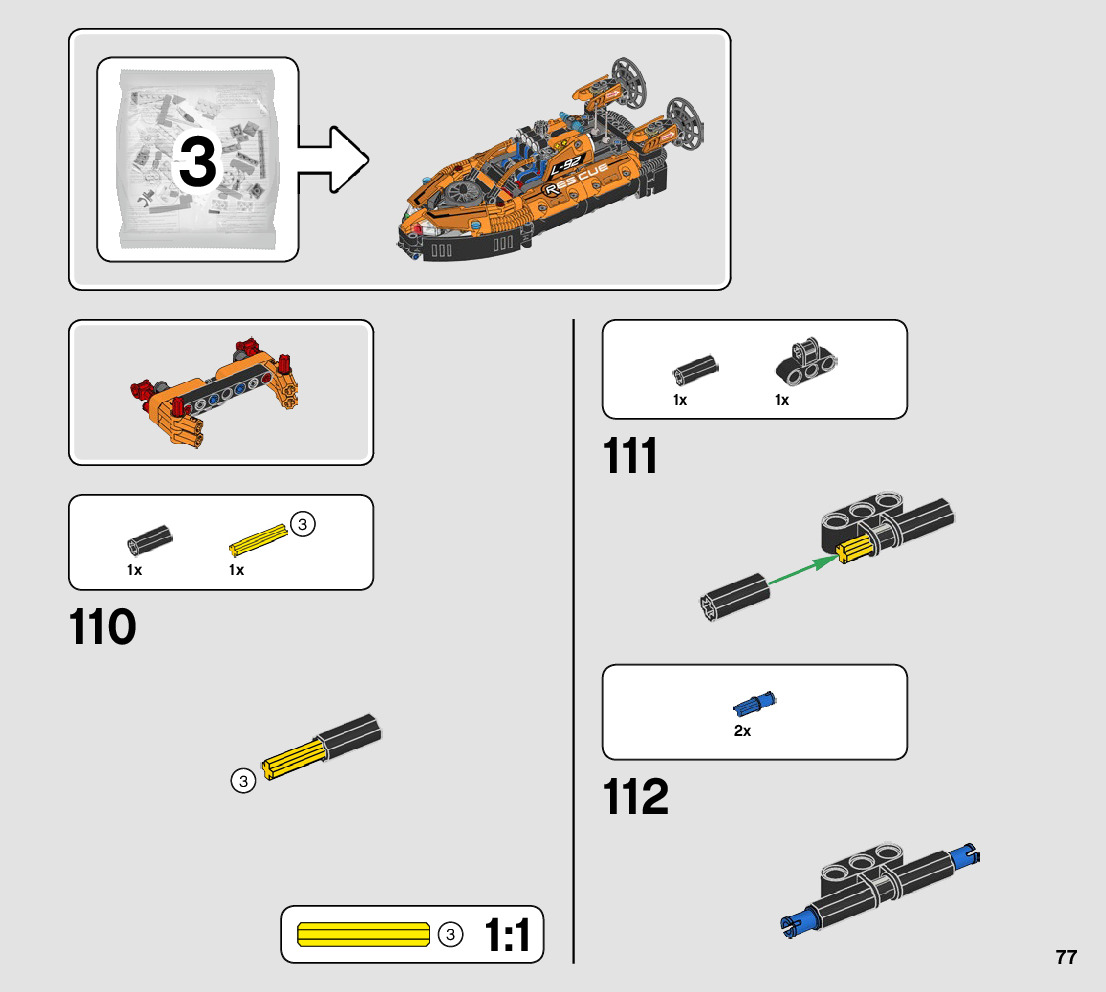 3

L-92
RESCUE

1x
1x
3

110

3

3 1:1

1x
1x

111

2x

112

77