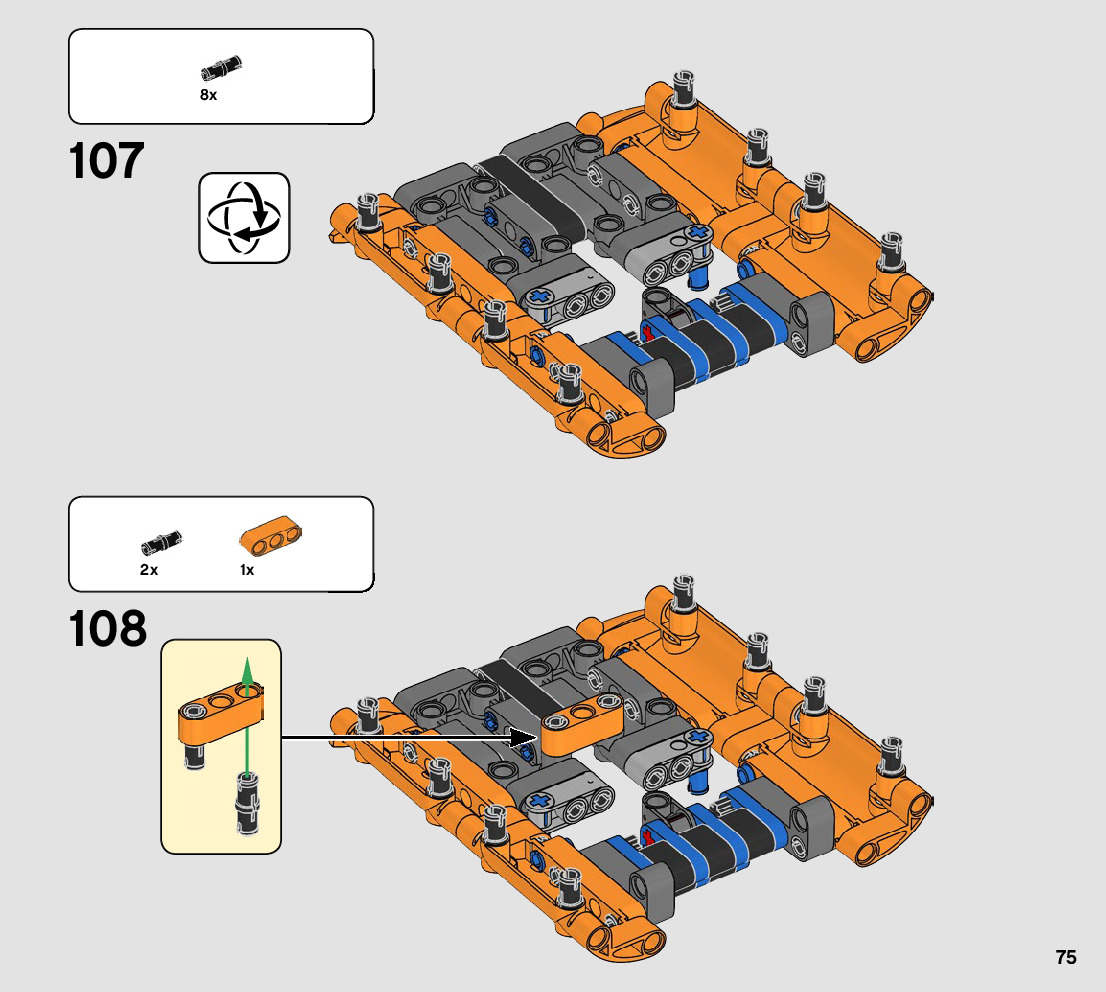 8x

107

2x

1x

108

75