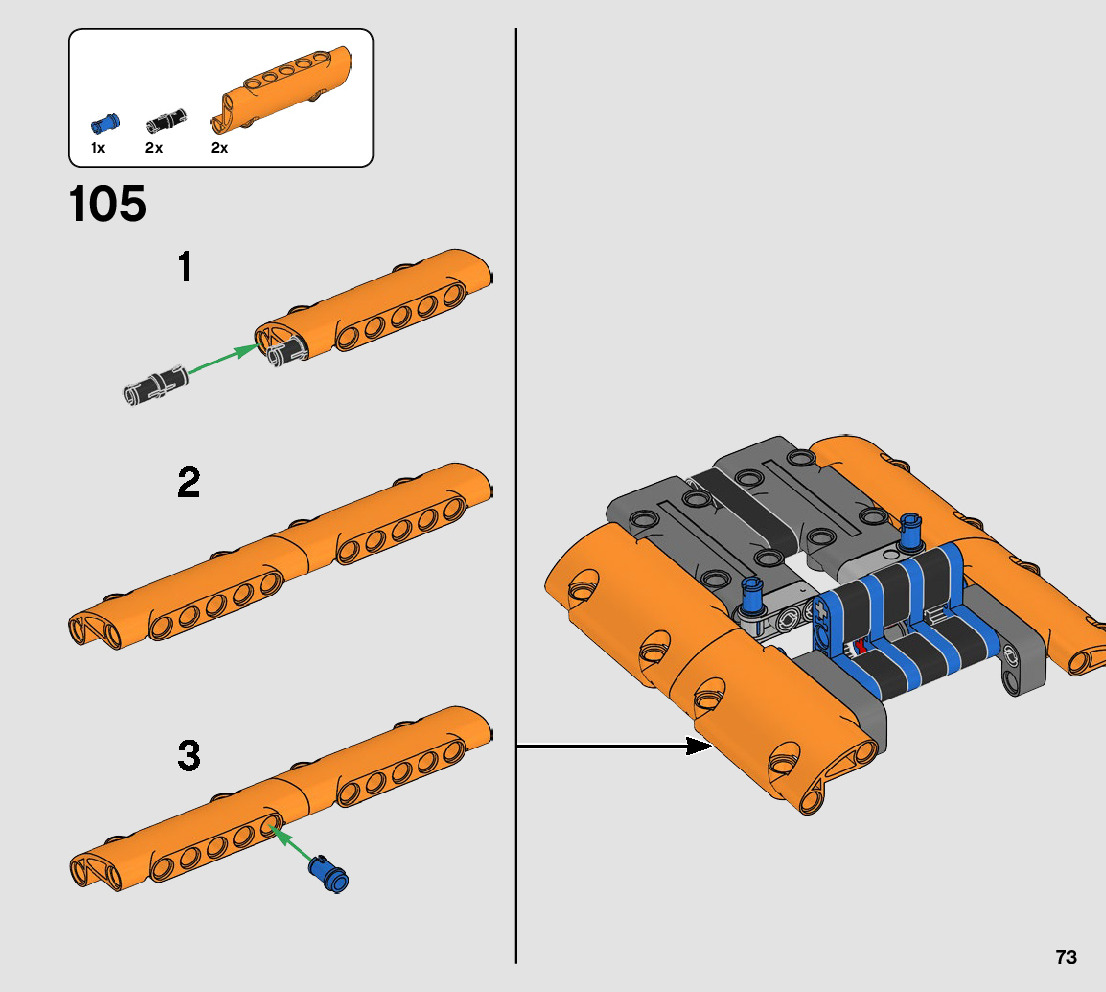 1x 2x 2x

105

1

2

3

73