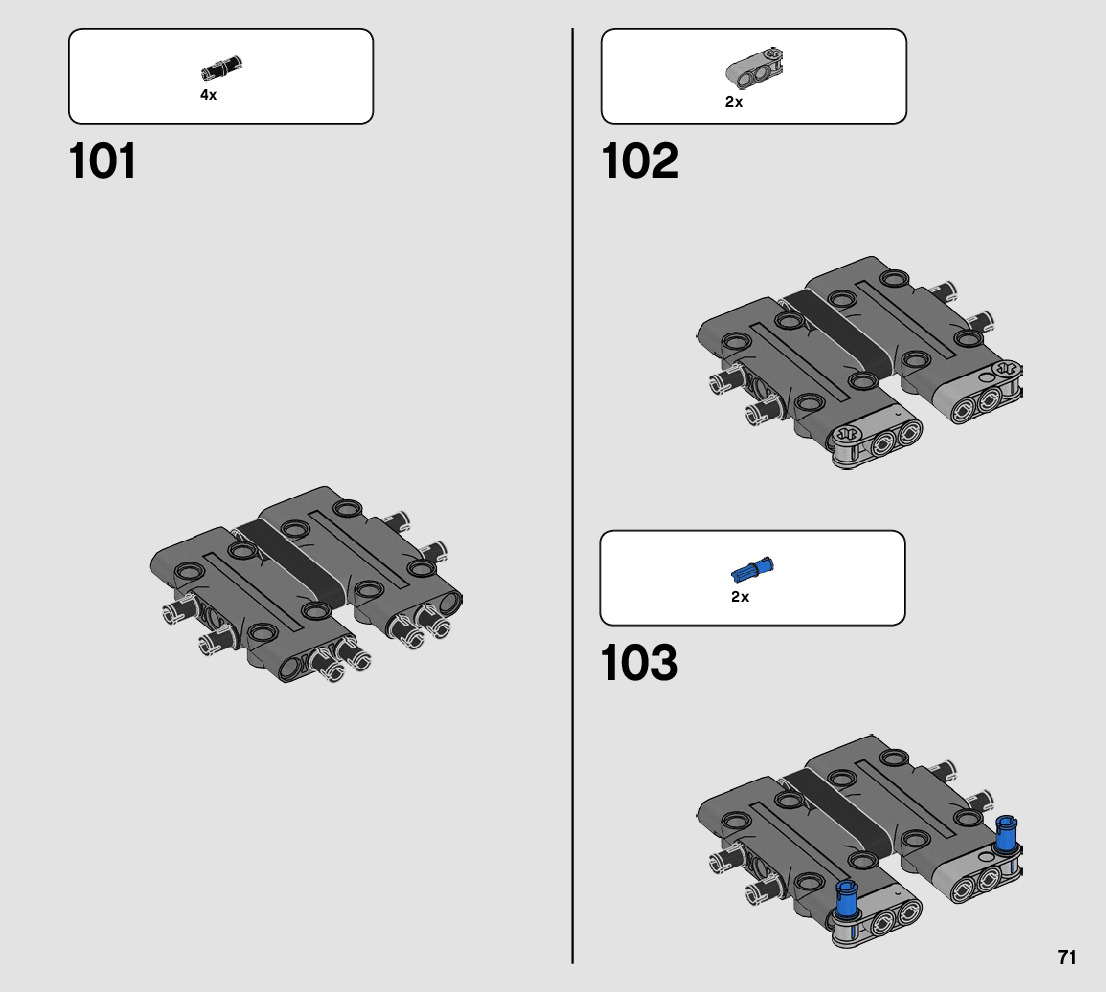 4x

101

2x

102

2x

103

71