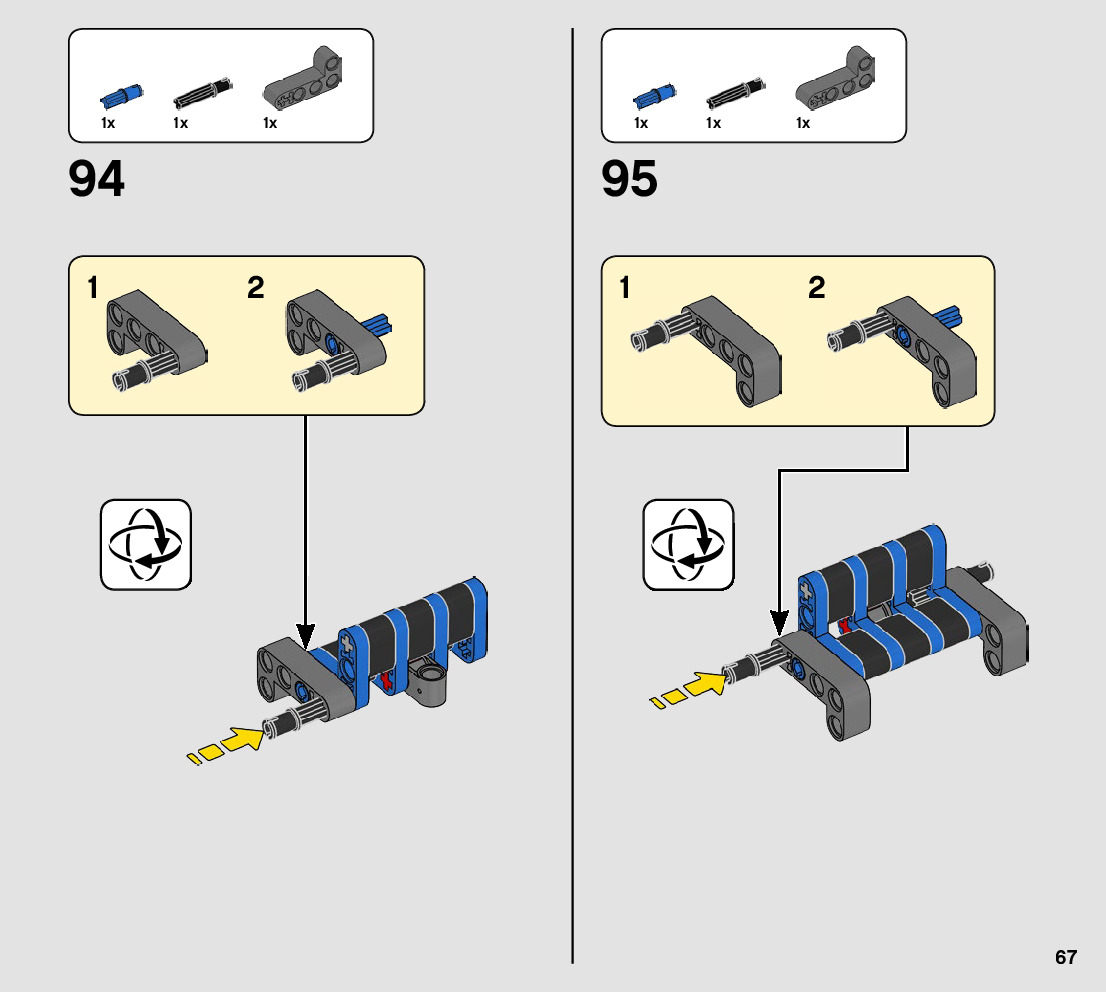 1x 1x 1x

94

1 2

1x 1x 1x

95

1 2

67