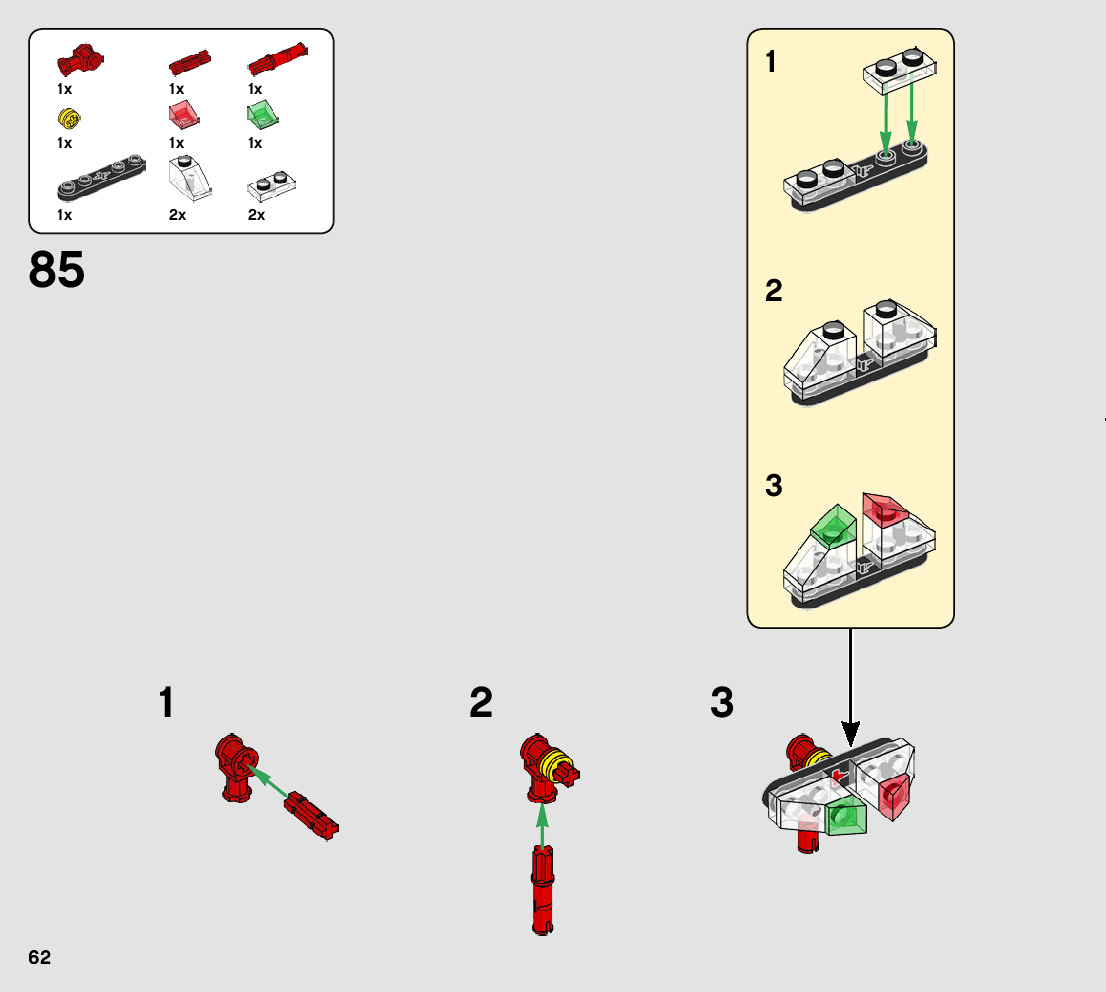 1x
1x
1x
1x
1x
1x
1x
2x
2x

85

1

2

3

1

2

3

62