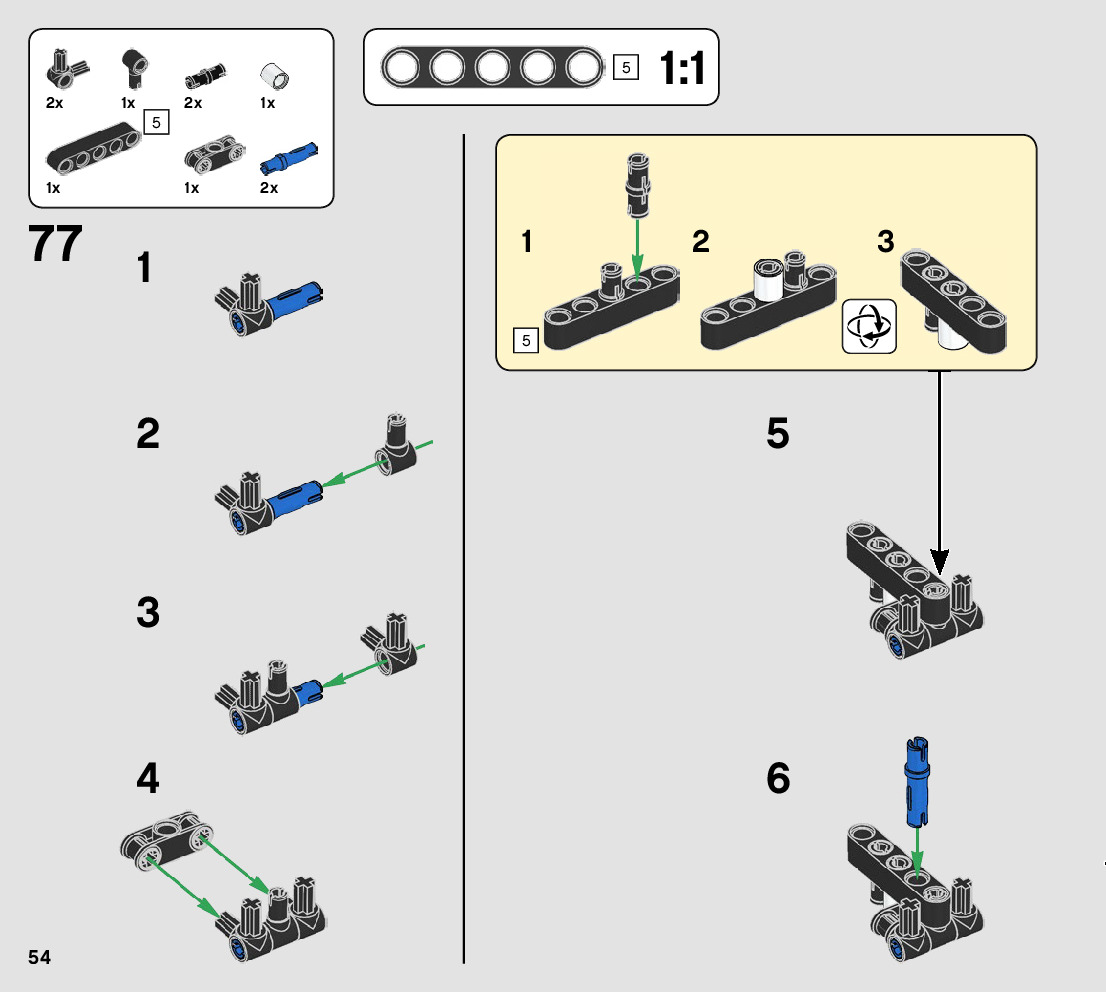 2x
1x
2x
1x
5
1x
1x
2x

5 1:1

77

1

2

3

4

1
2
3
5

5

6

54