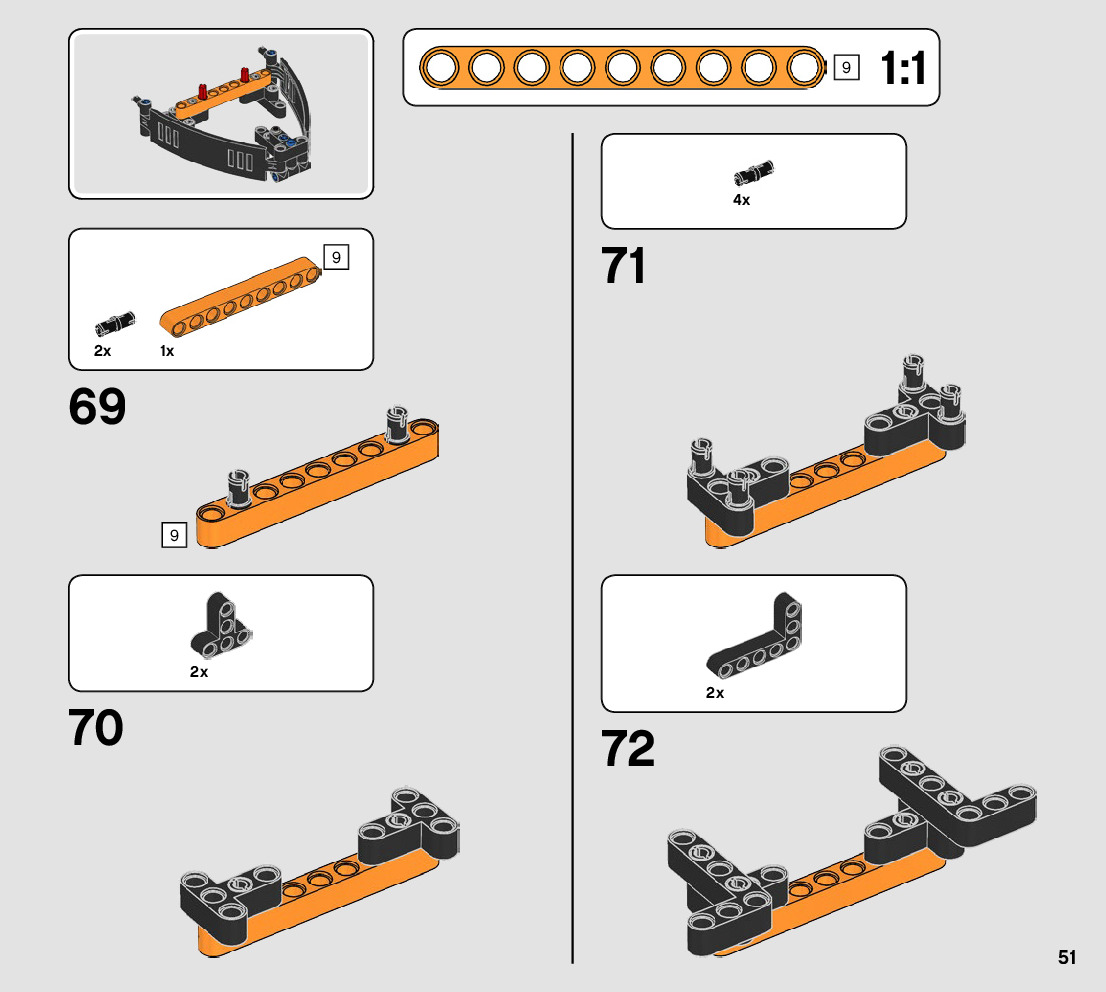 9 1:1

9

2x 1x

69

9

2x

70

4x

71

2x

72

51