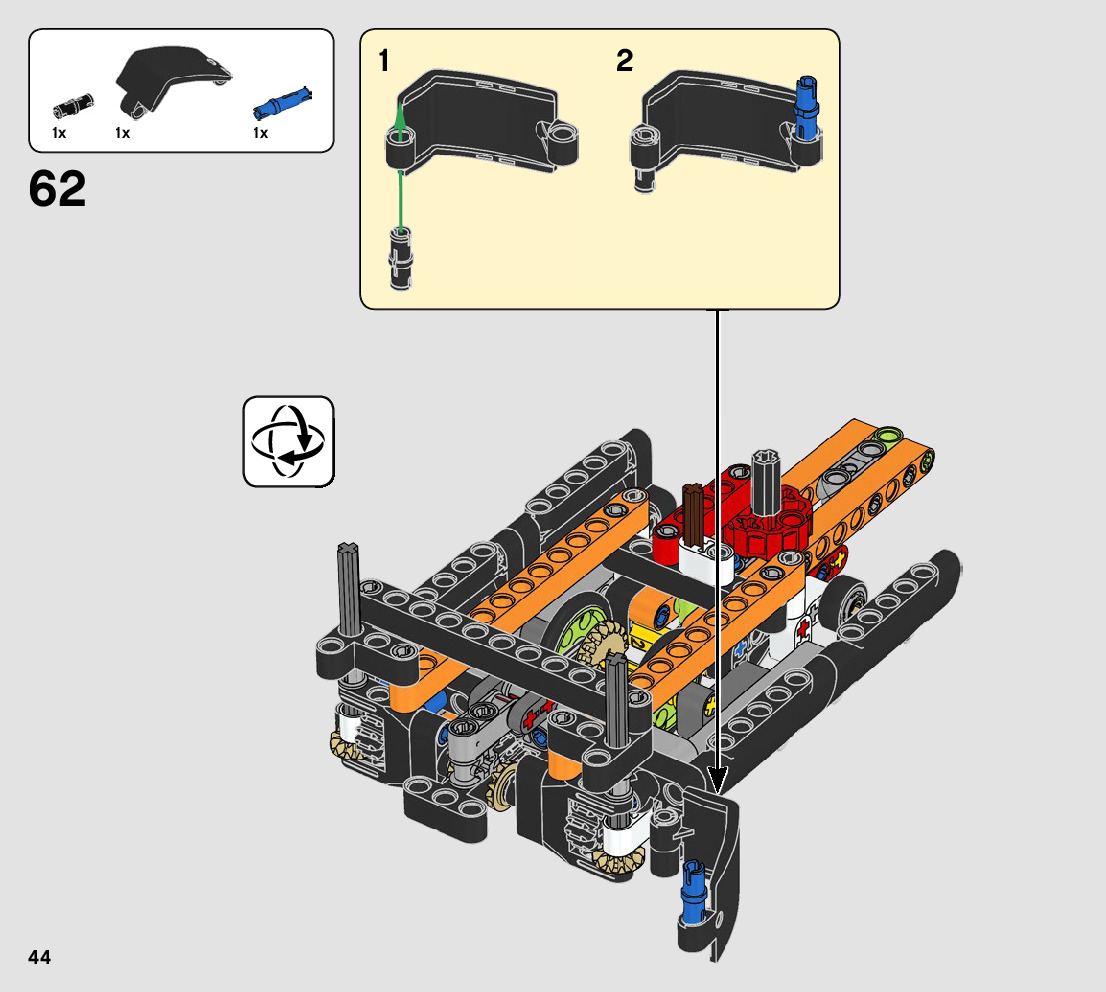 1x 1x 1x

62

1

2

44