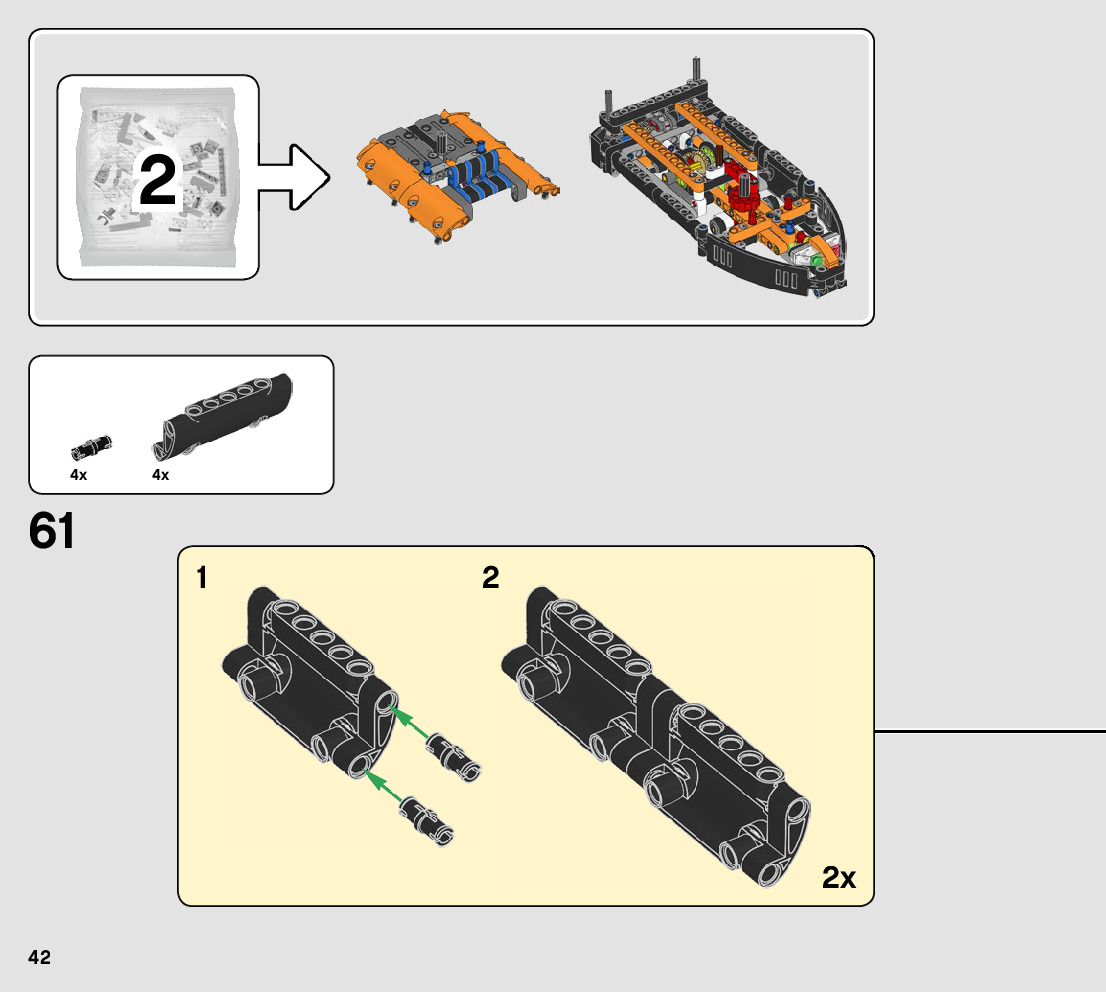 2

4x 4x

61

1

2

2x

42