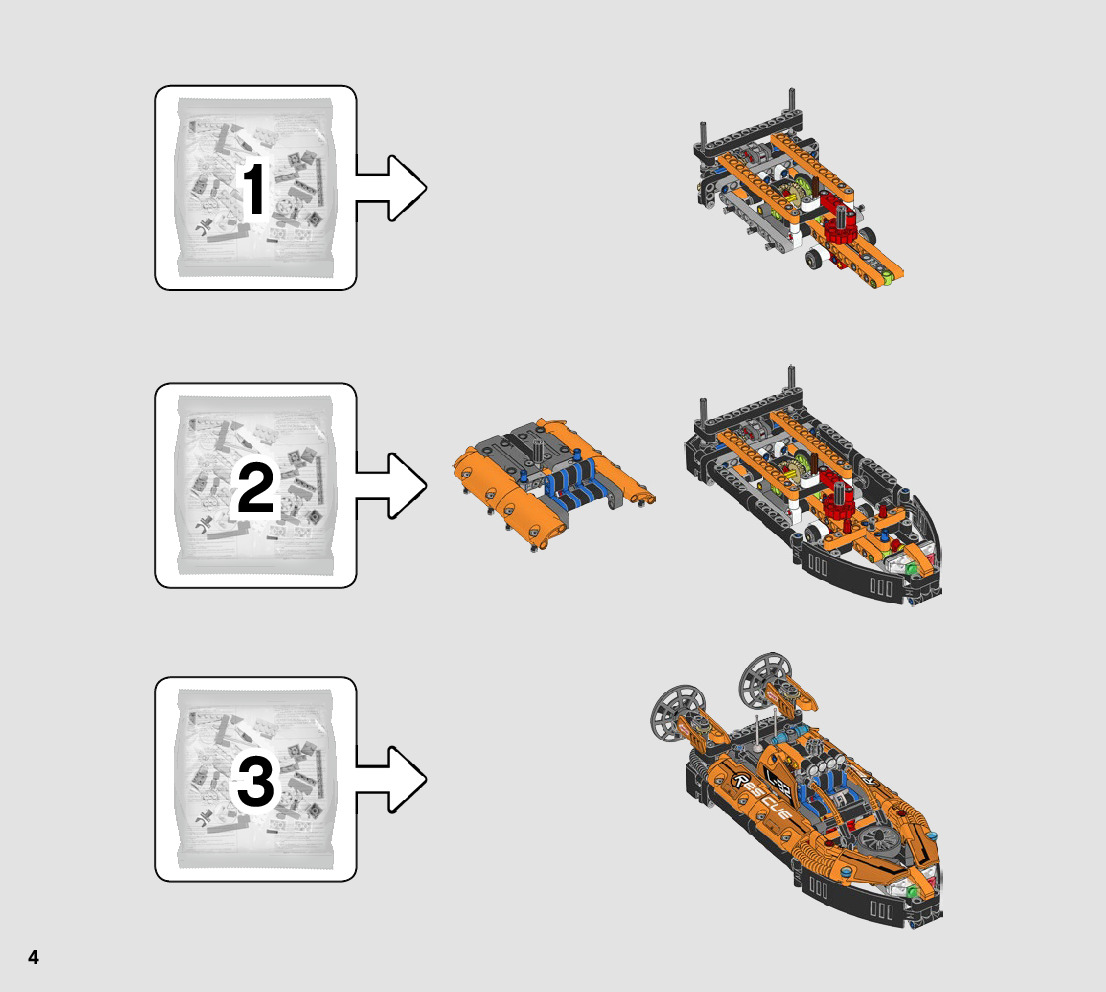 1

2

3

Rescue

4