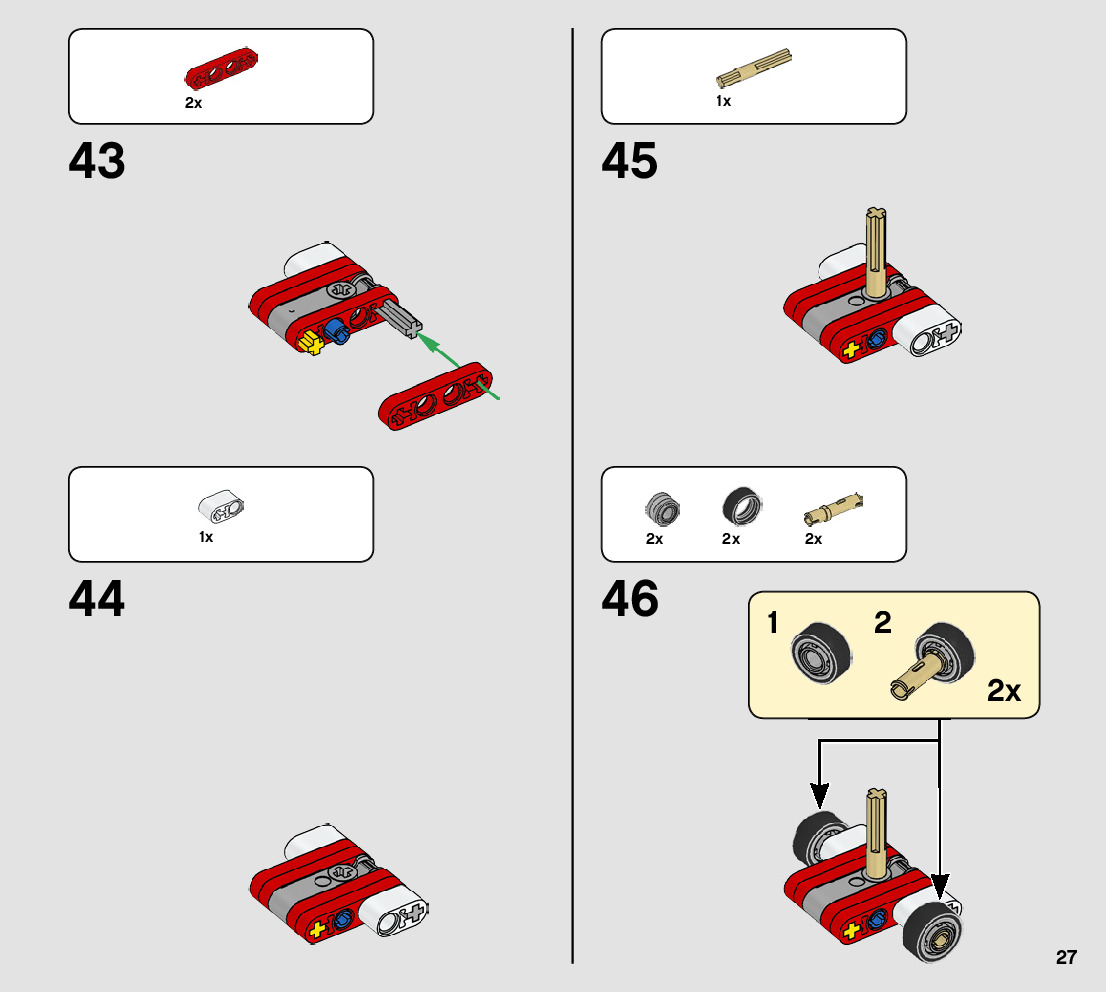 2x

43

1x

44

1x

45

2x 2x 2x

46

1 2

2x

27