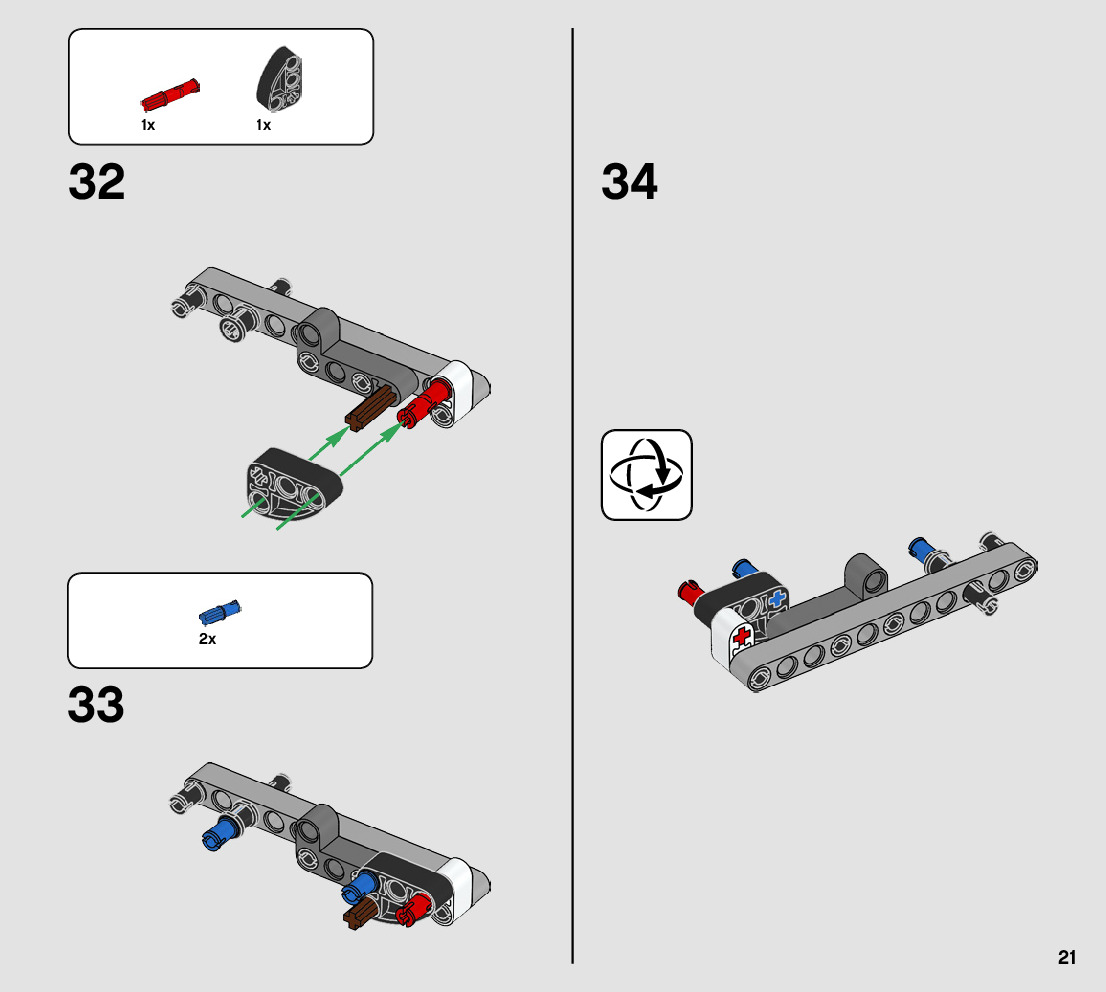 1x 1x

32

2x

33

34

21