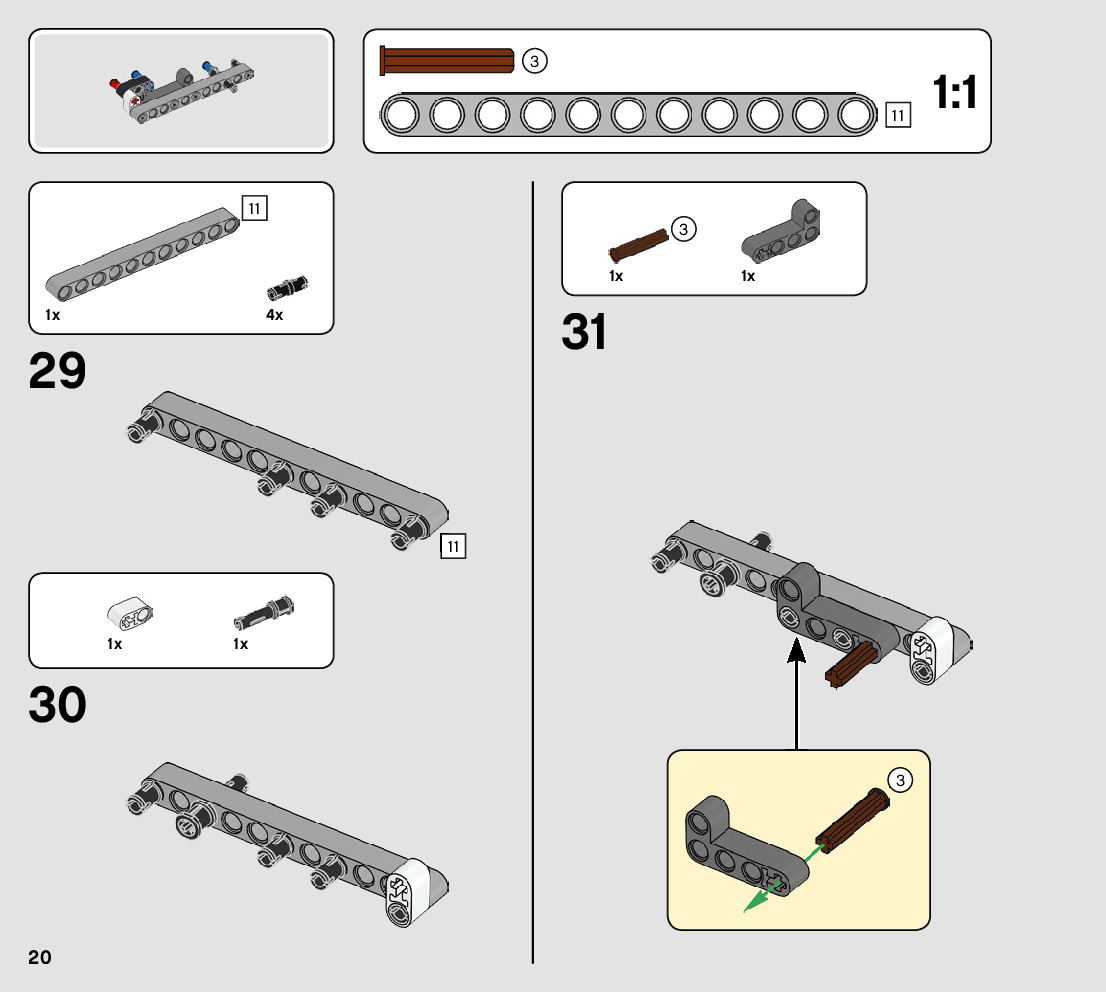 3

11

1:1

11

1x

4x

29

11

1x

1x

30

3

1x

1x

31

3

20