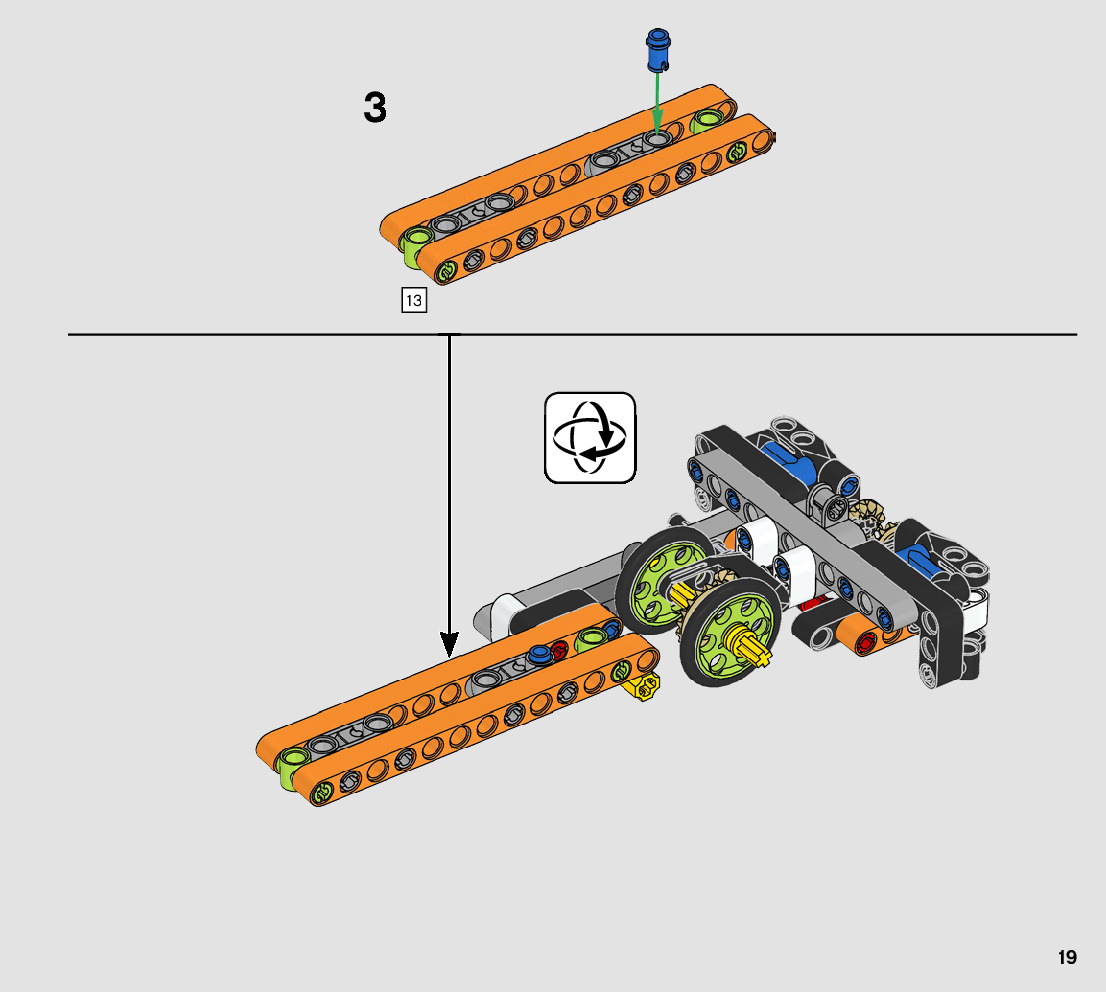 3

13

19