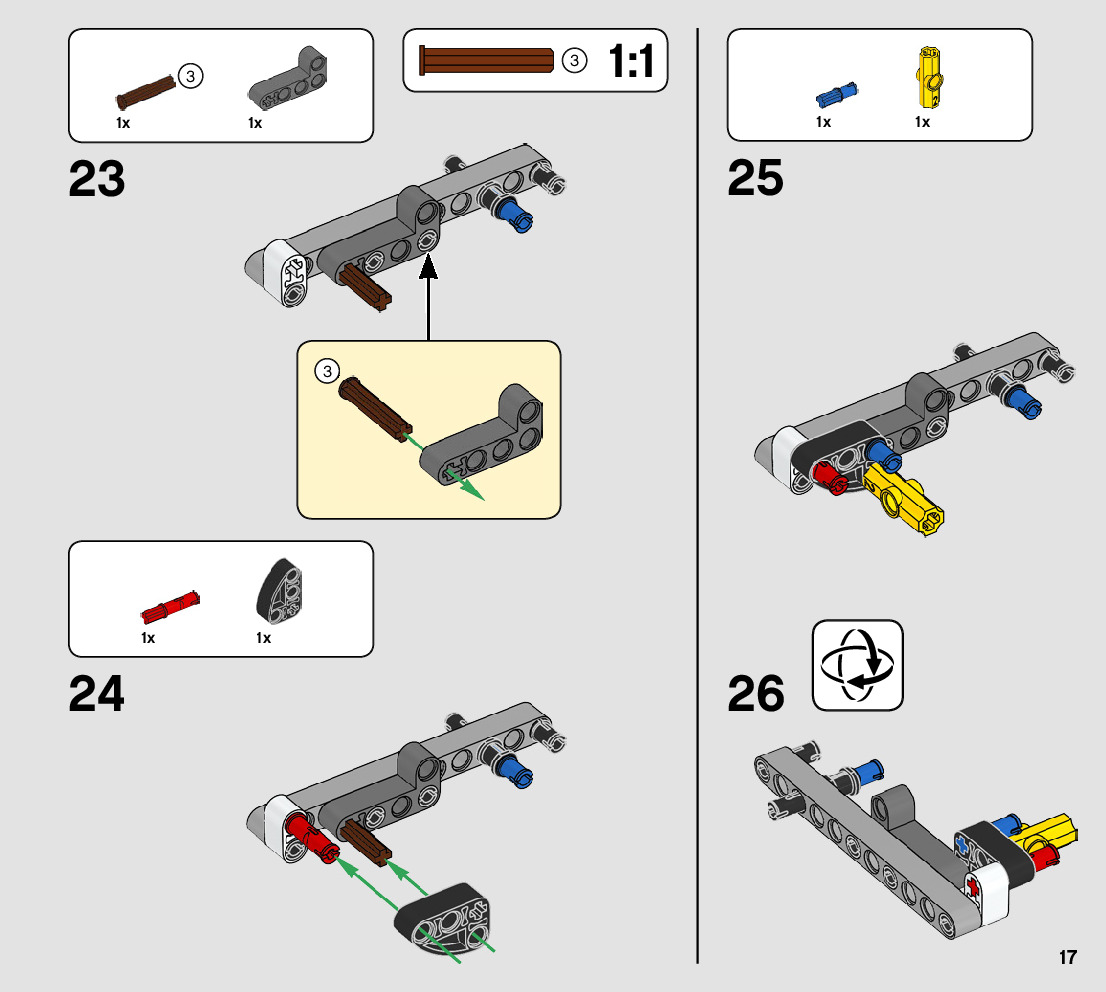 3
1x
1x

3
1:1

23

3

1x
1x

24

1x
1x

25

26

17