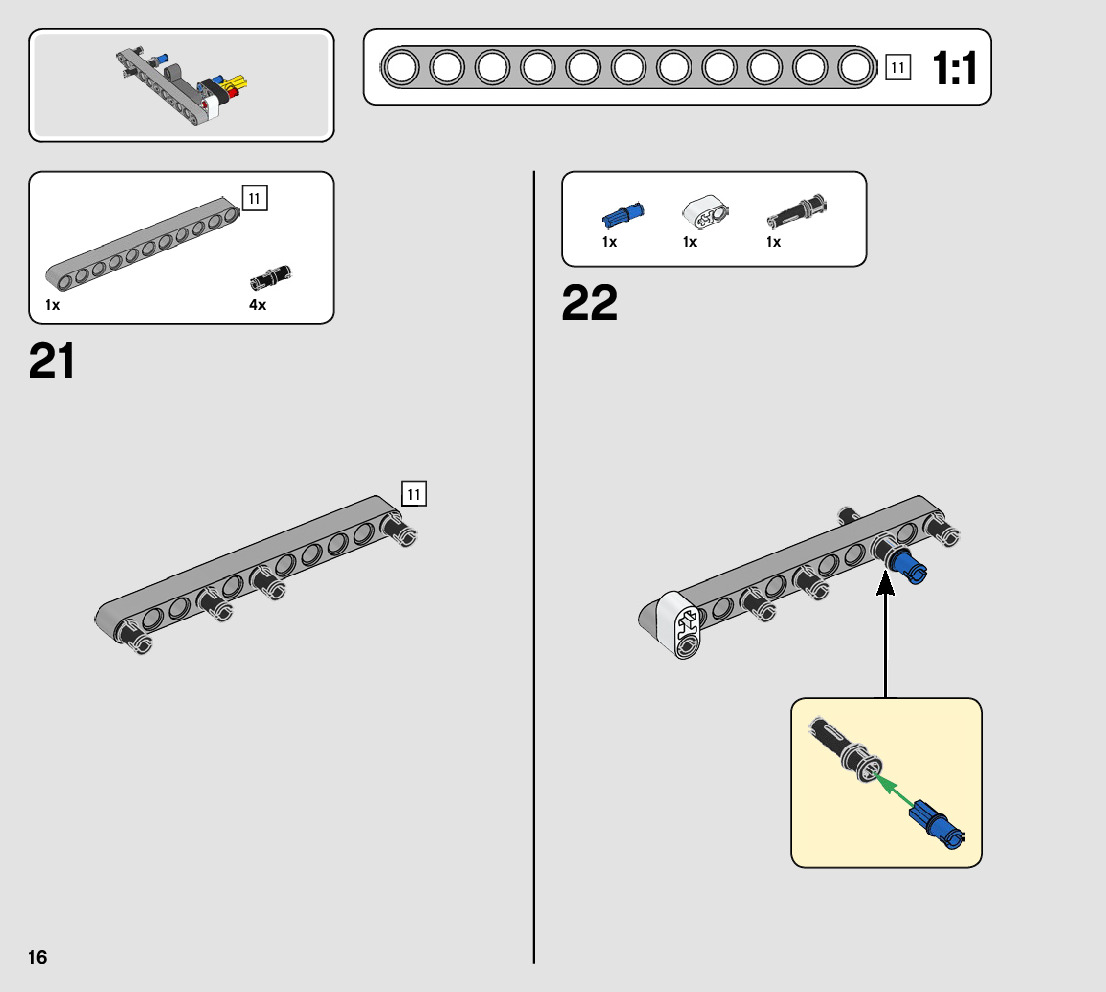 11 1:1

11

1x

4x

21

11

1x 1x 1x

22

16