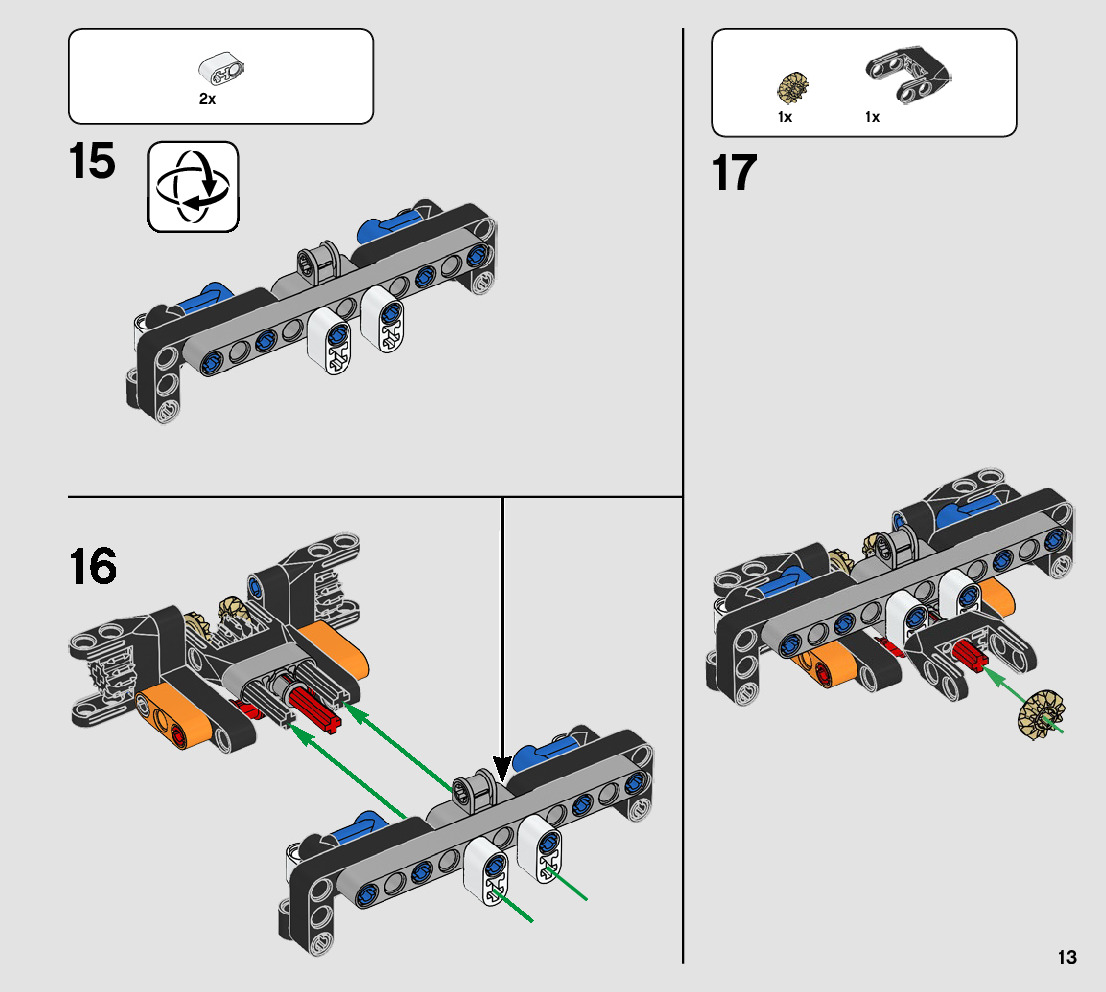 2x

15

16

1x 1x

17

13