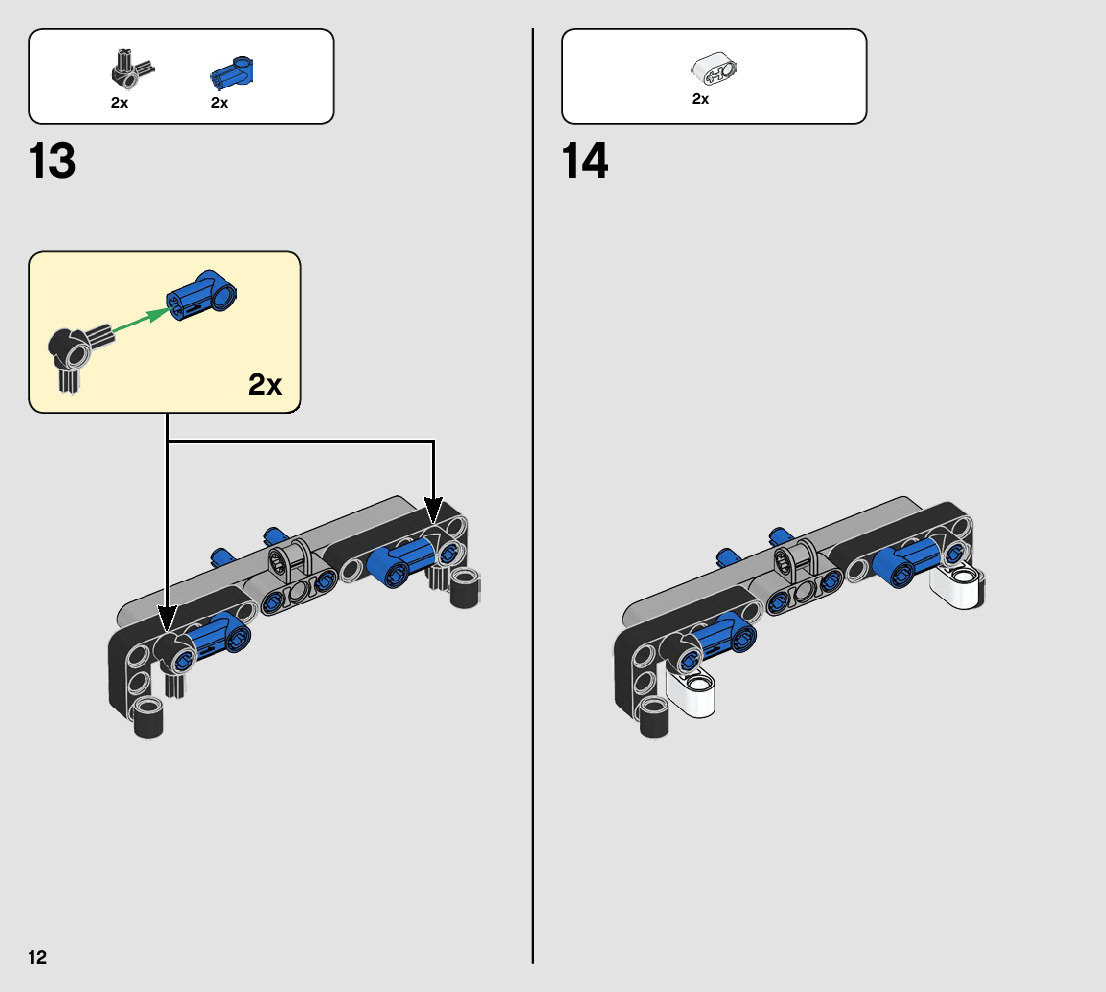 2x 2x

13

2x

2x

14

12