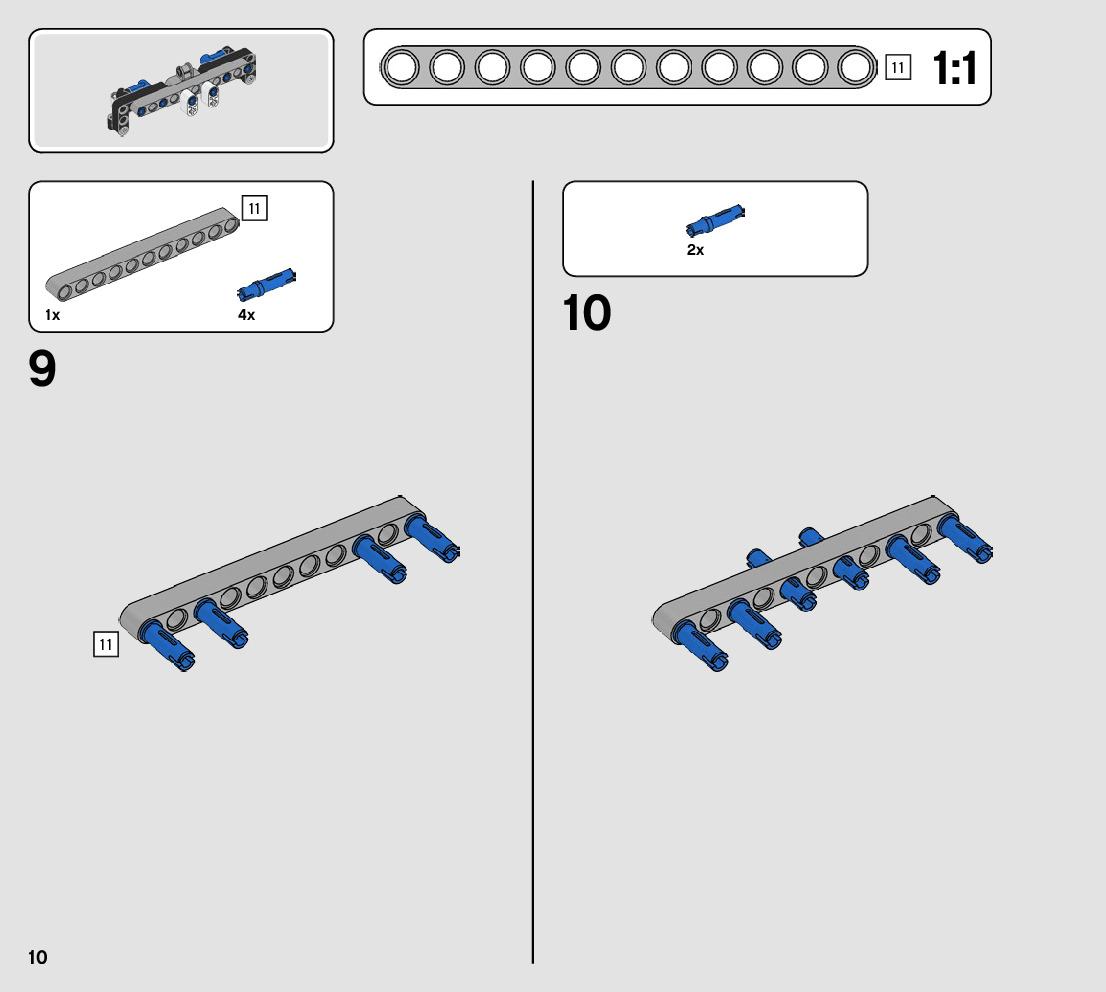 11 1:1

11

1x 4x

9

11

2x

10

10