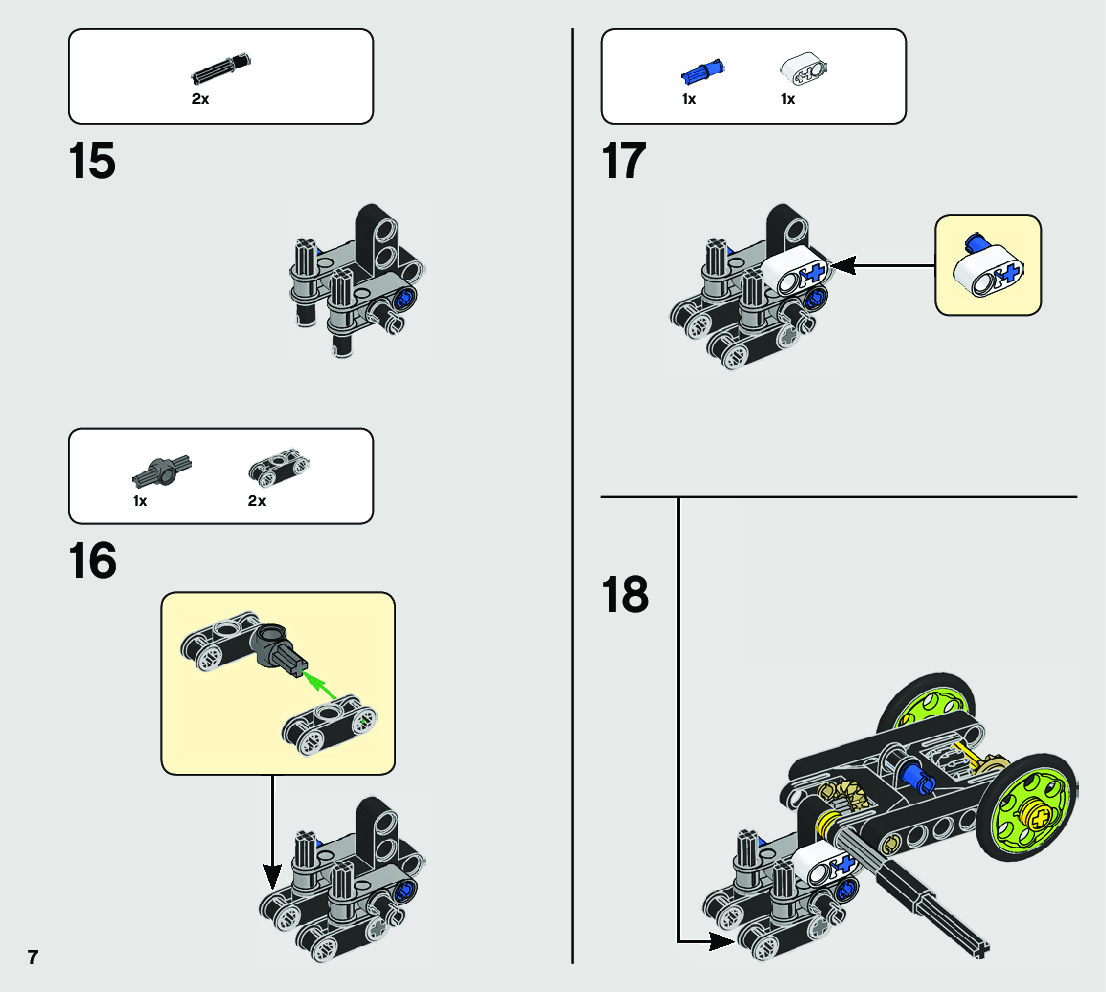 2x

15

1x 2x

16

7

1x 1x

17

18