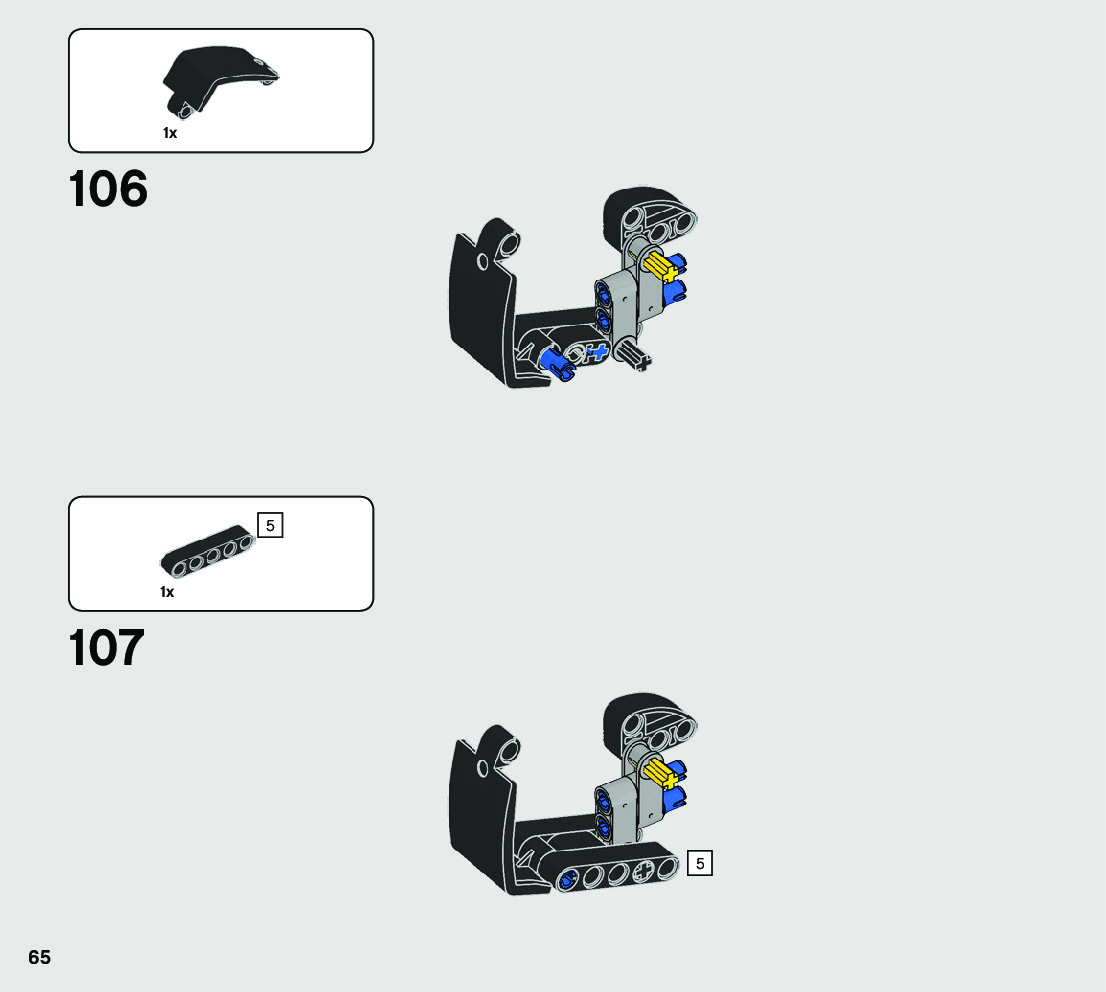 1x

106

5

1x

107

5

65