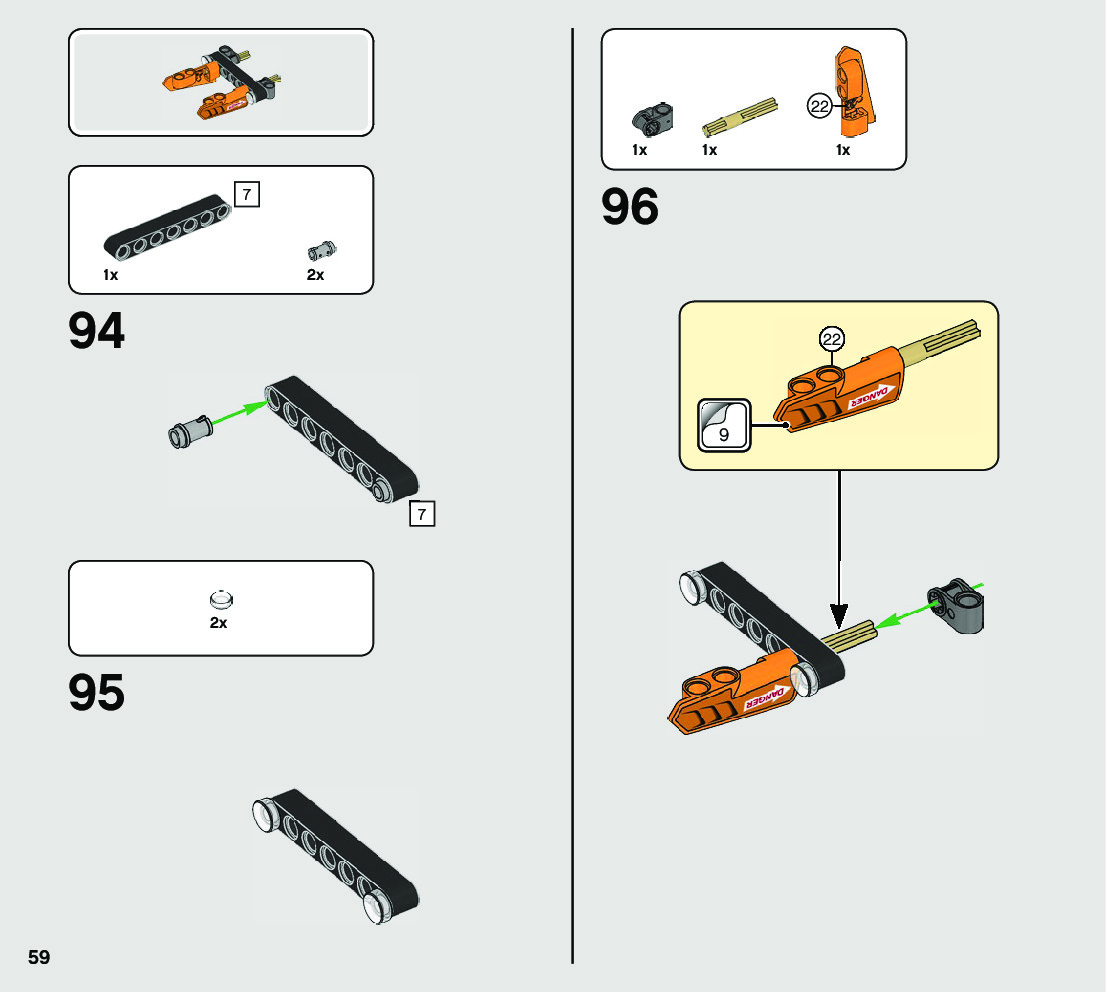 7

1x

2x

94

7

2x

95

59

22

1x

1x

1x

96

22

DANGER

9

DANGER