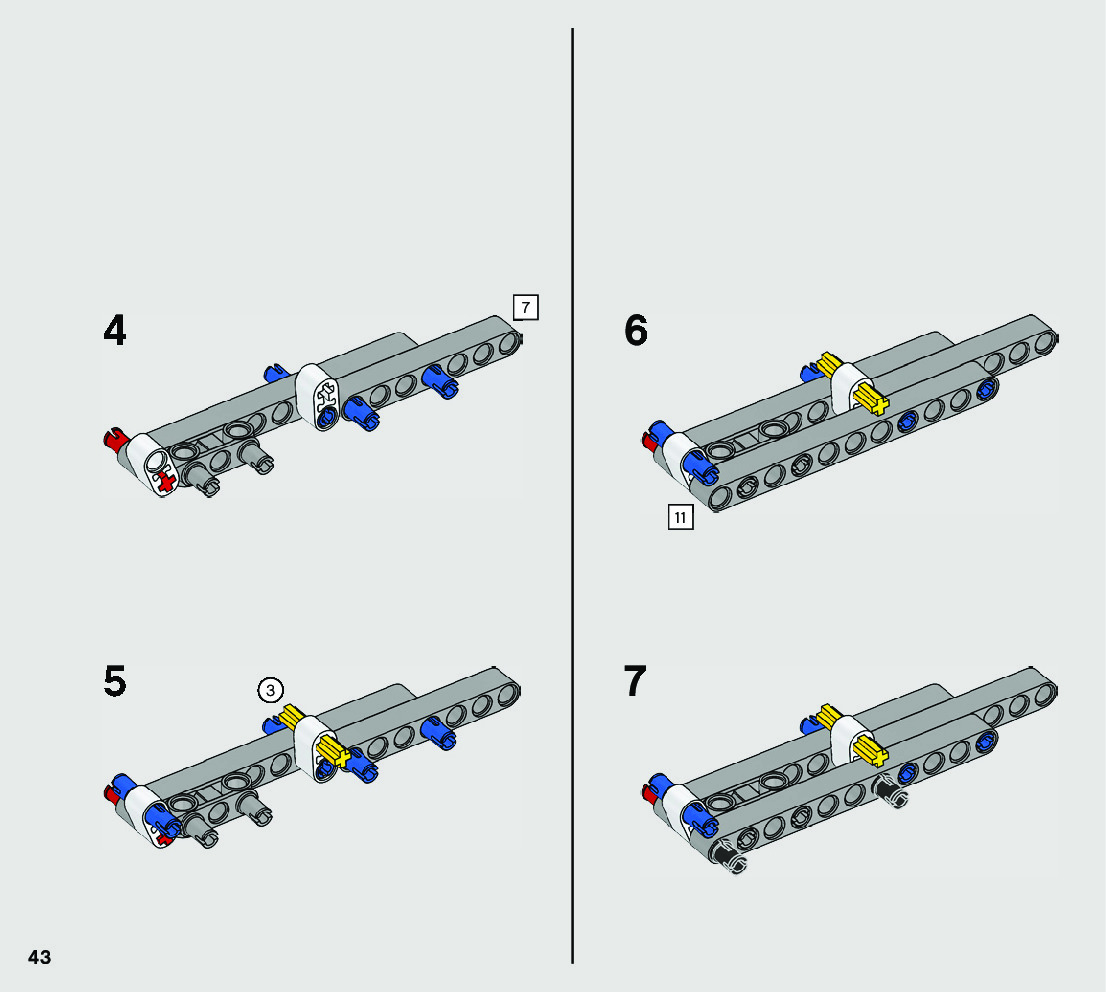 4

7

5

3

6

11

7

43