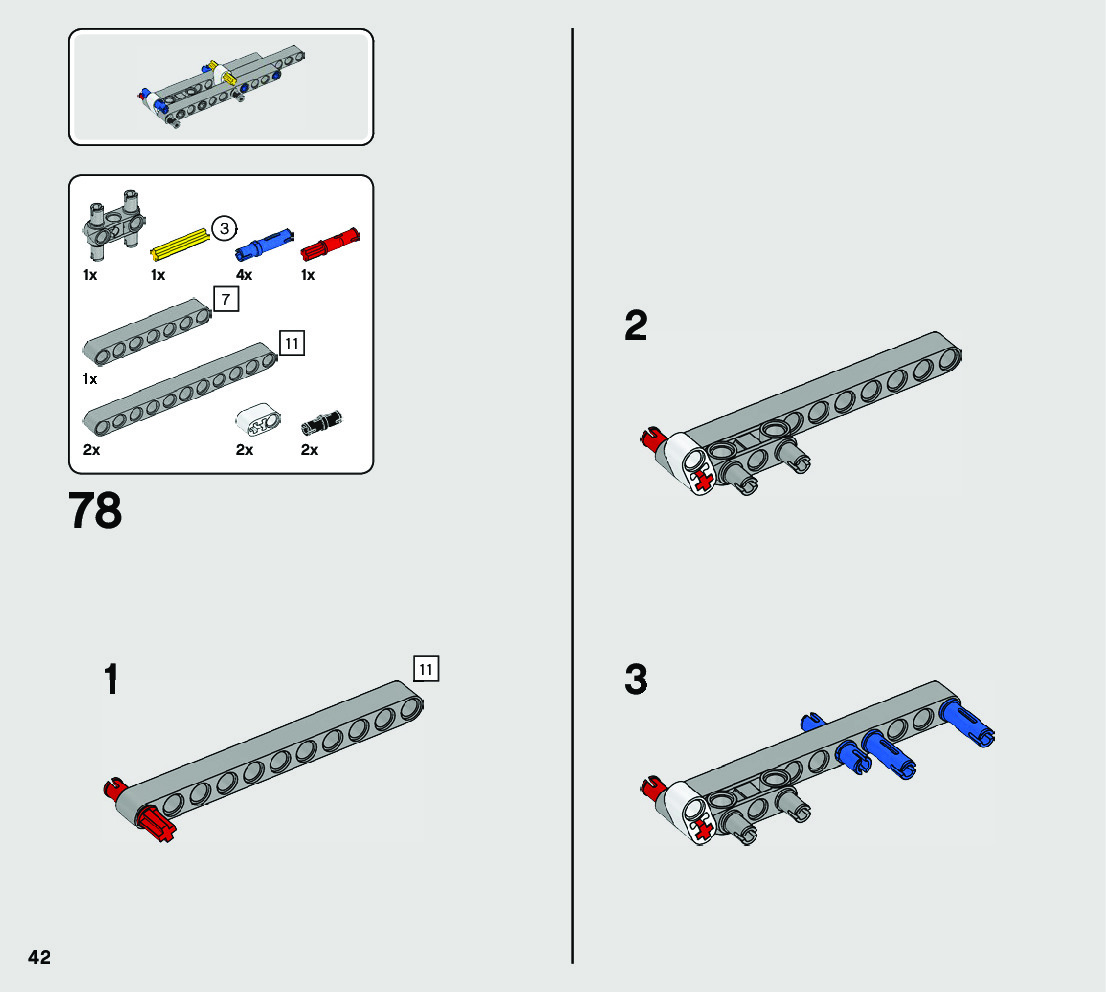 3
1x
1x
4x
1x
7
11
1x
2x
2x
2x

78

1
11

2

3

42