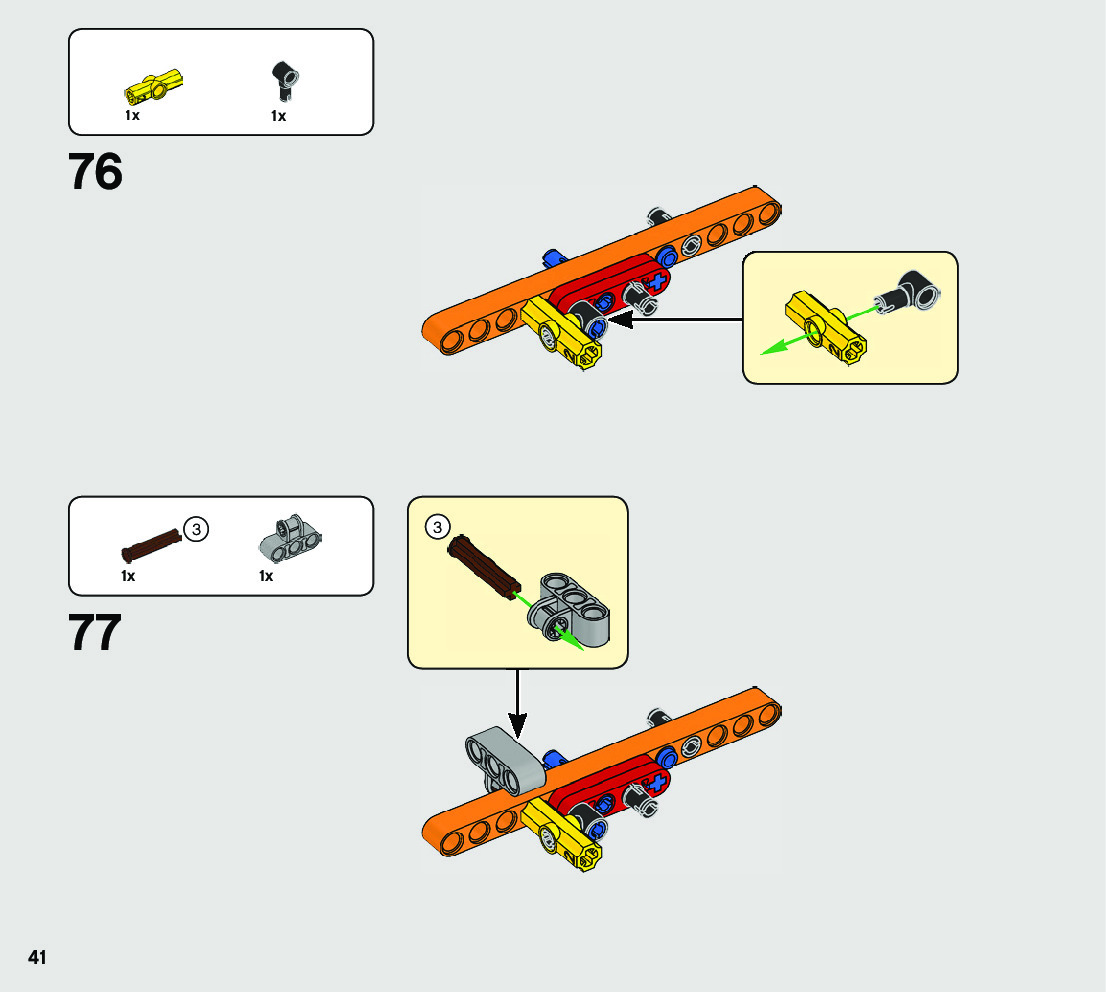 1x 1x

76

3

1x 1x

77

3

41