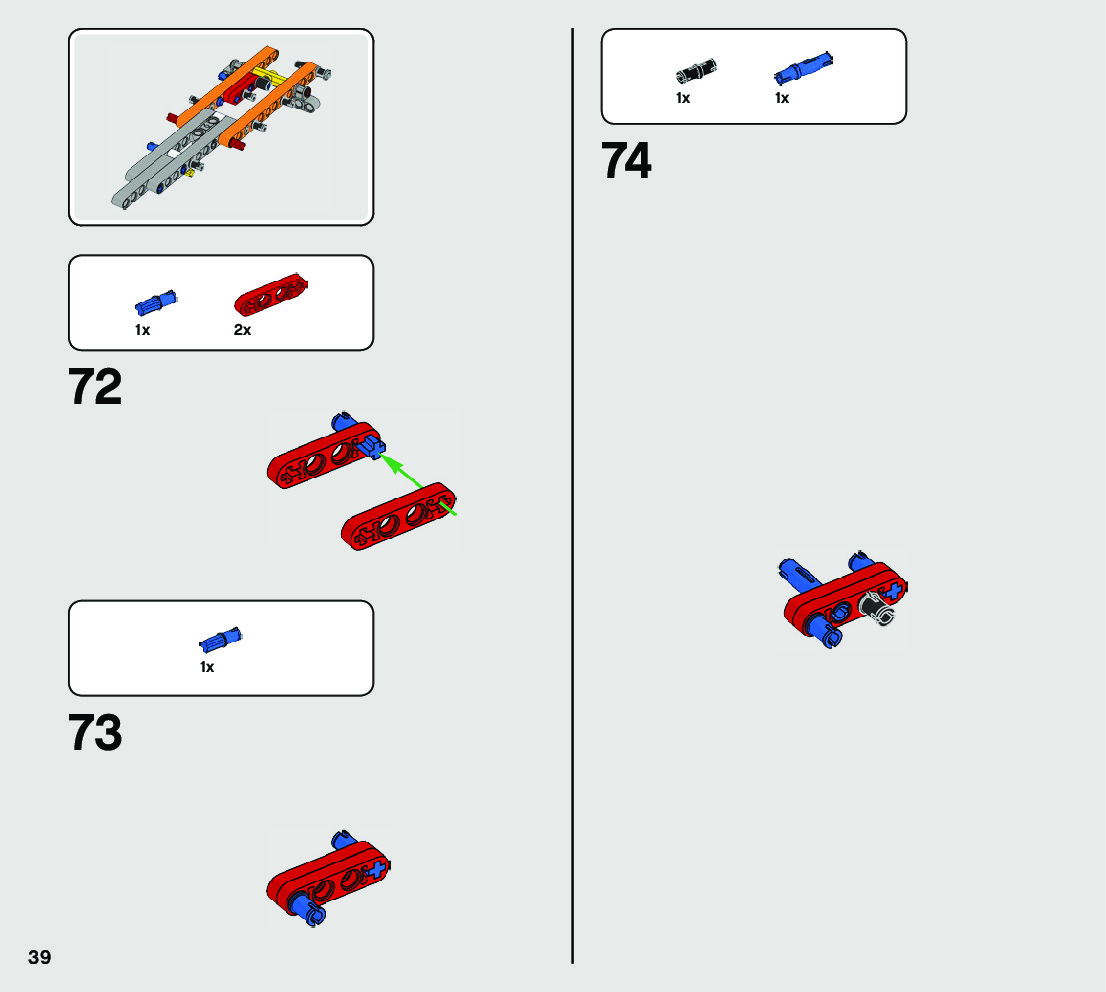 1x 2x

72

1x

73

39

1x 1x

74