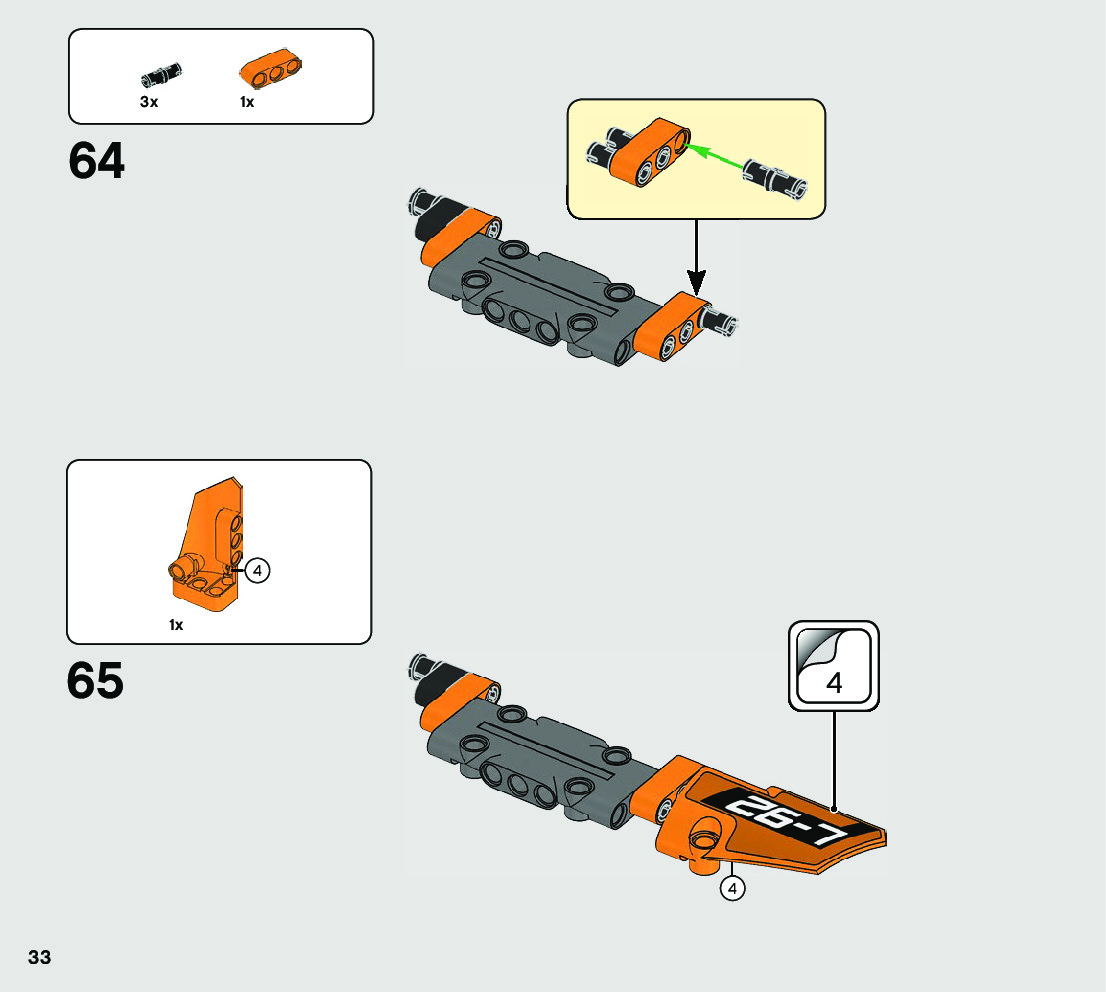 3x
1x

64

4

1x

65

4

26-7

4

33