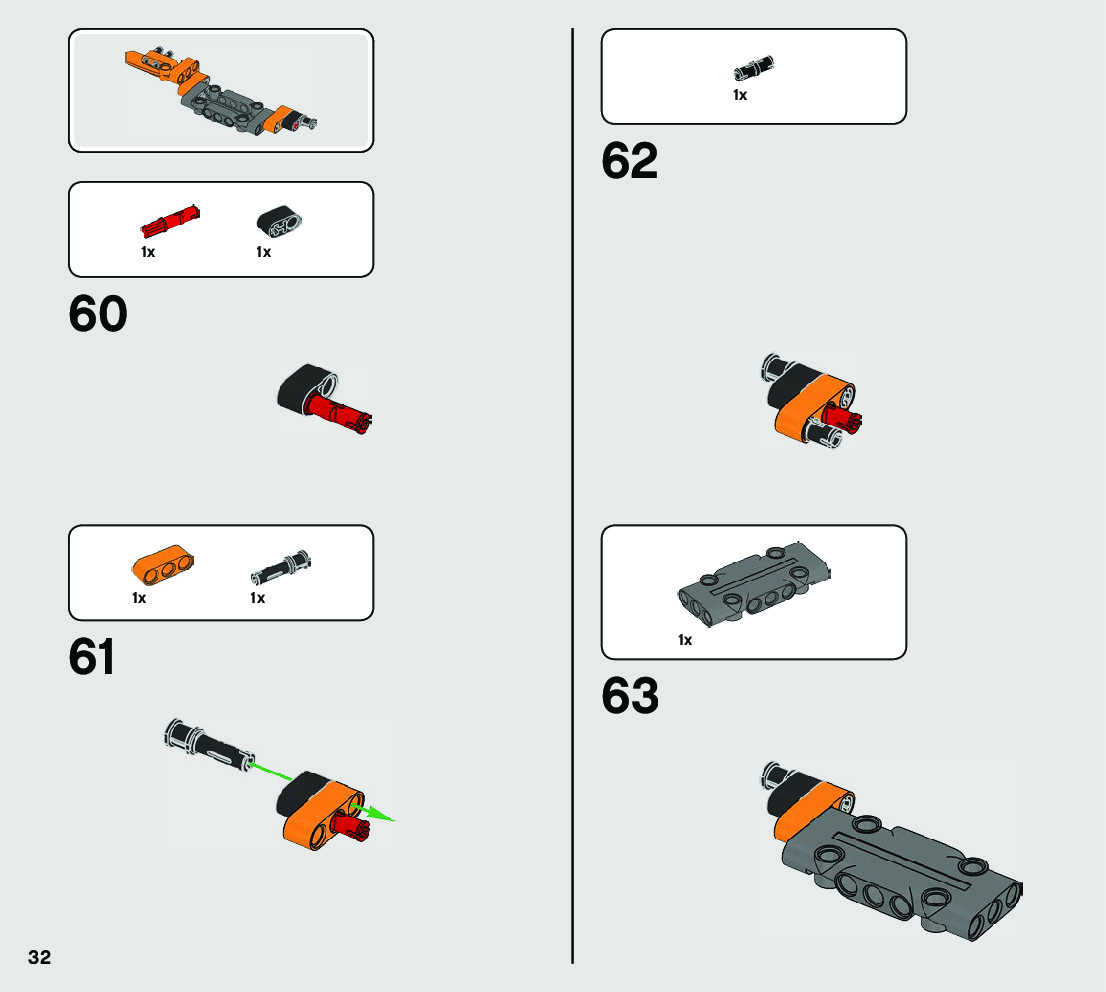 1x 1x

60

1x 1x

61

32

1x

62

1x

63