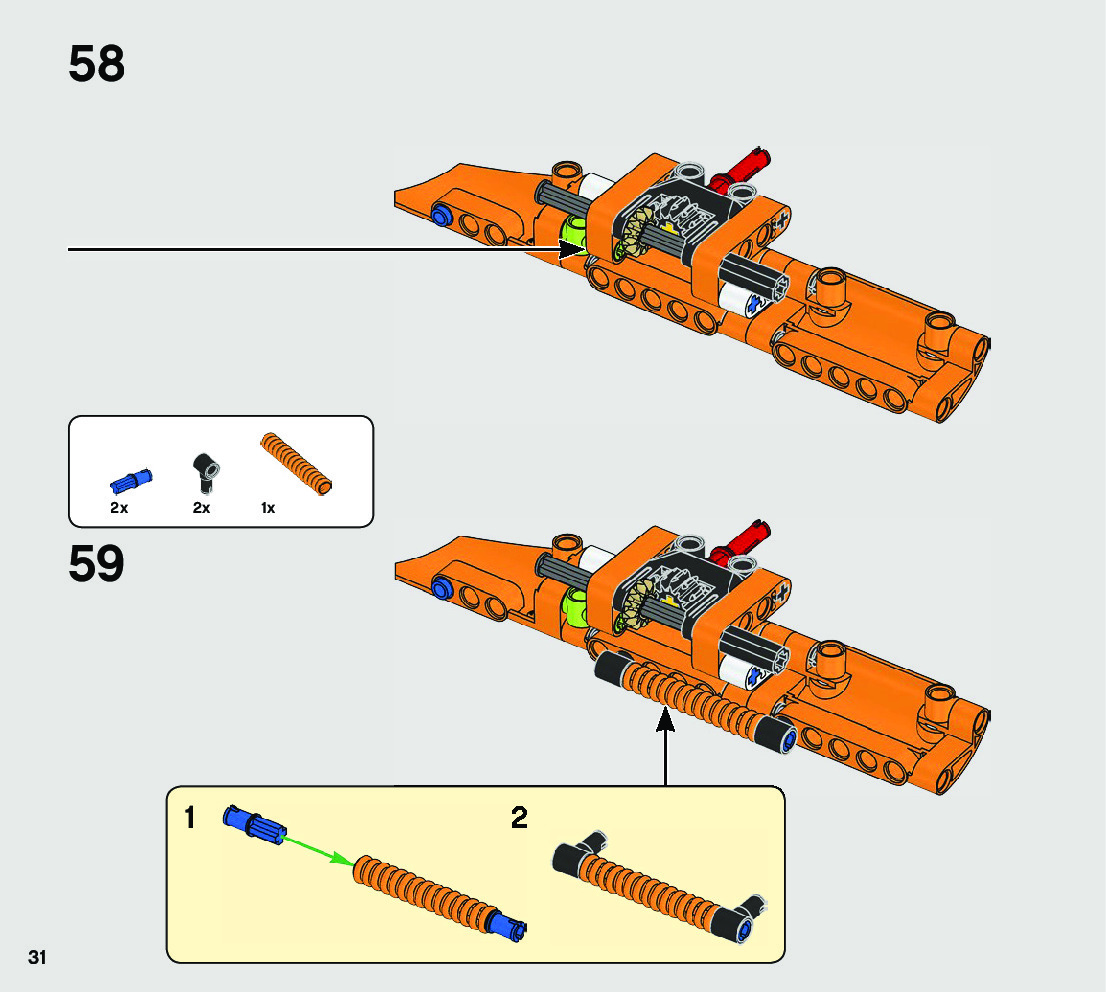 58

2x 2x 1x

59

1

2

31