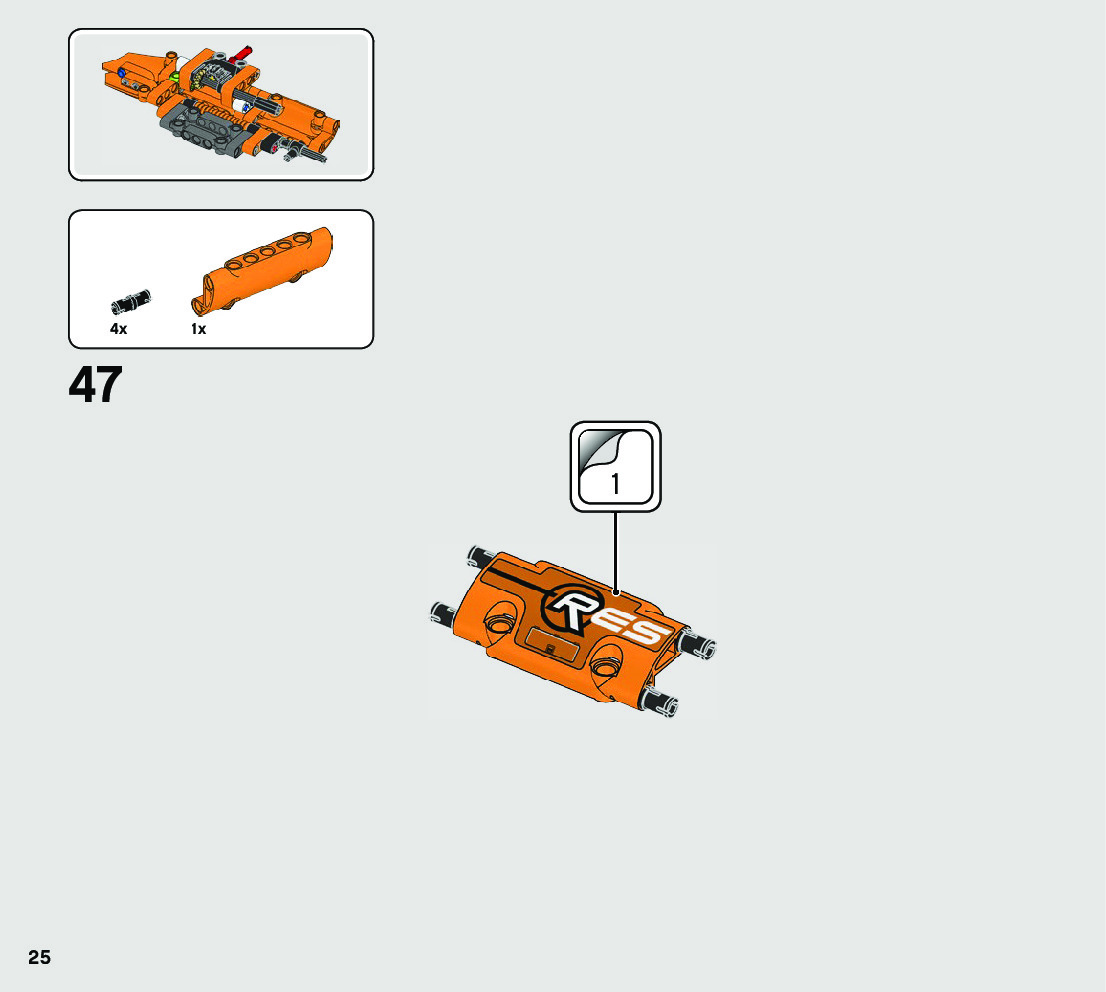 4x 1x

47

1

RES

25