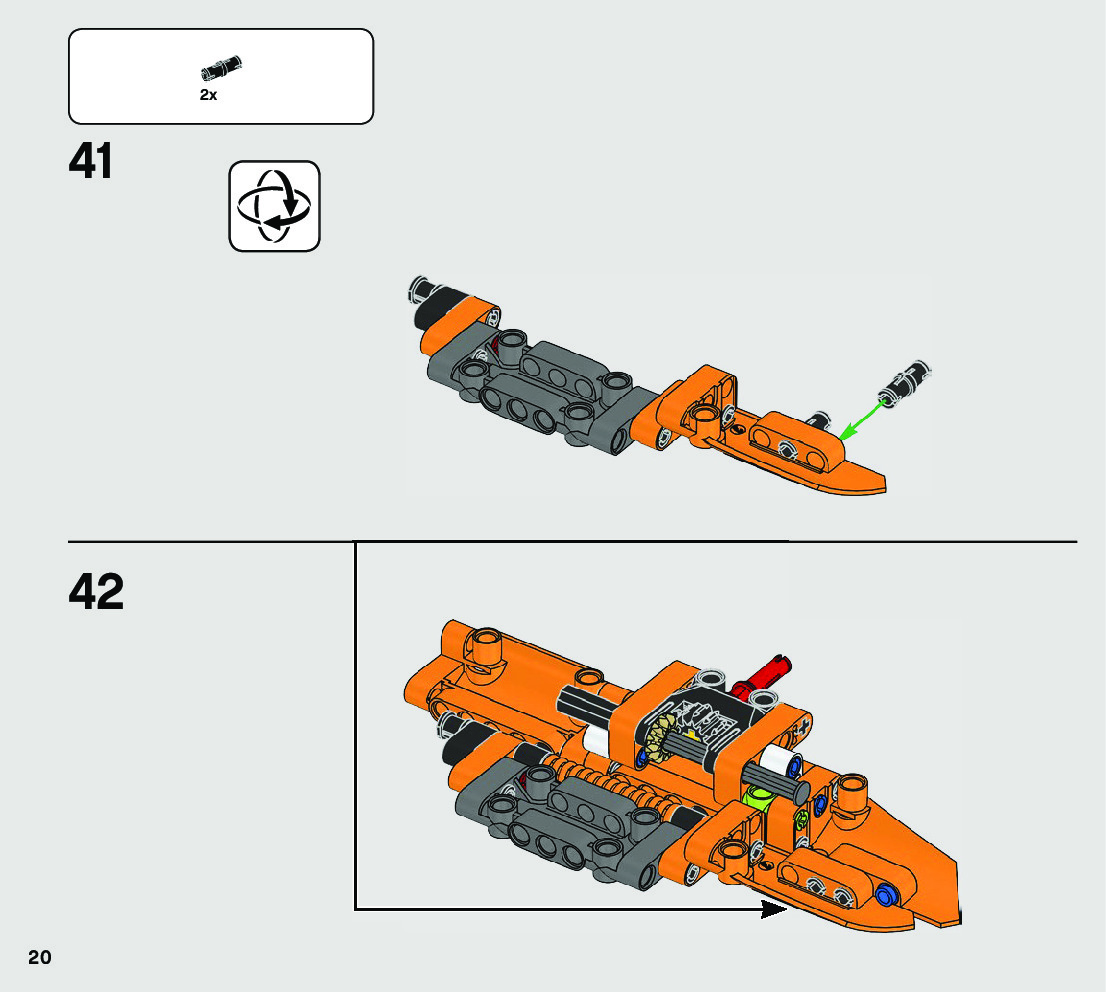 2x

41

42

20