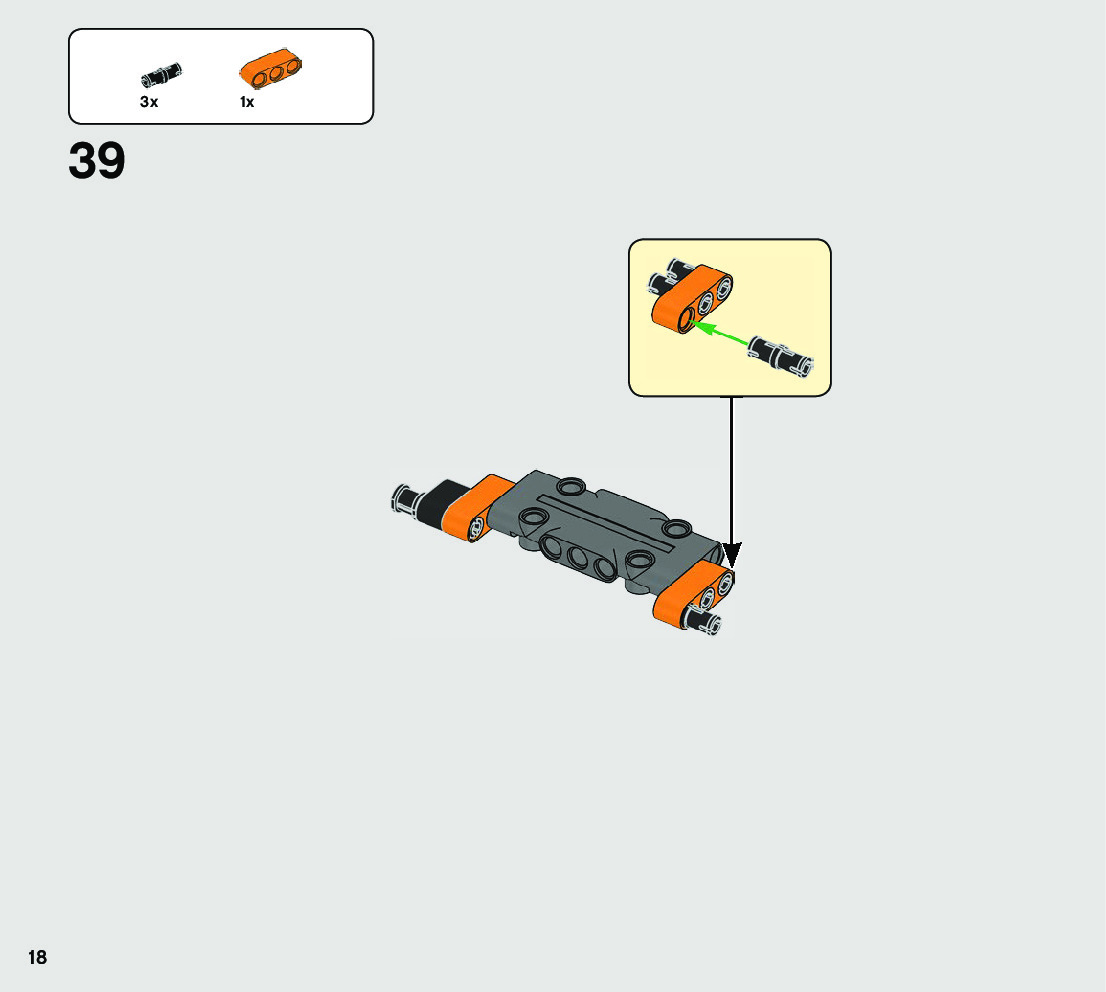 3x
1x

39

18