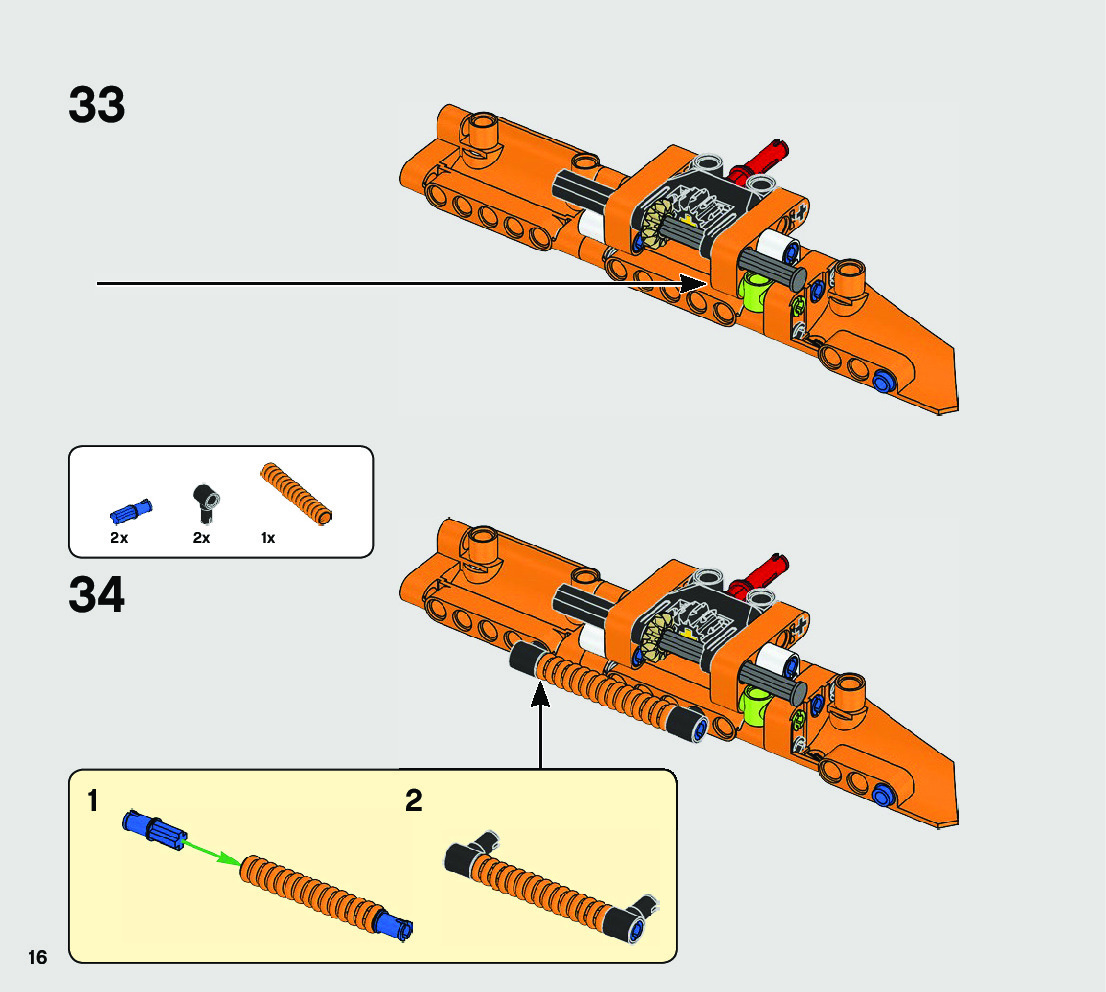 33

2x 2x 1x

34

1

2

16