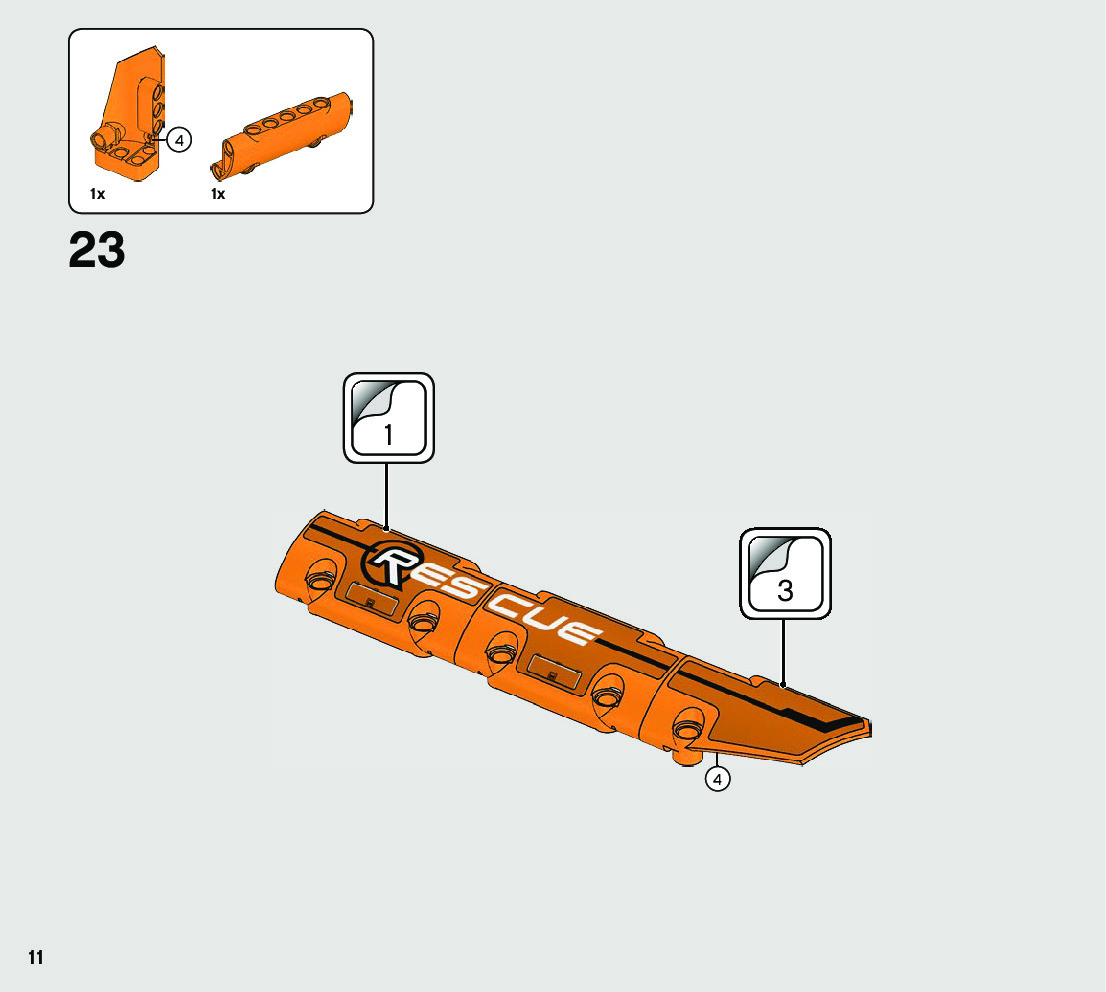 4

1x

1x

23

1

3

RESCUE

4

11