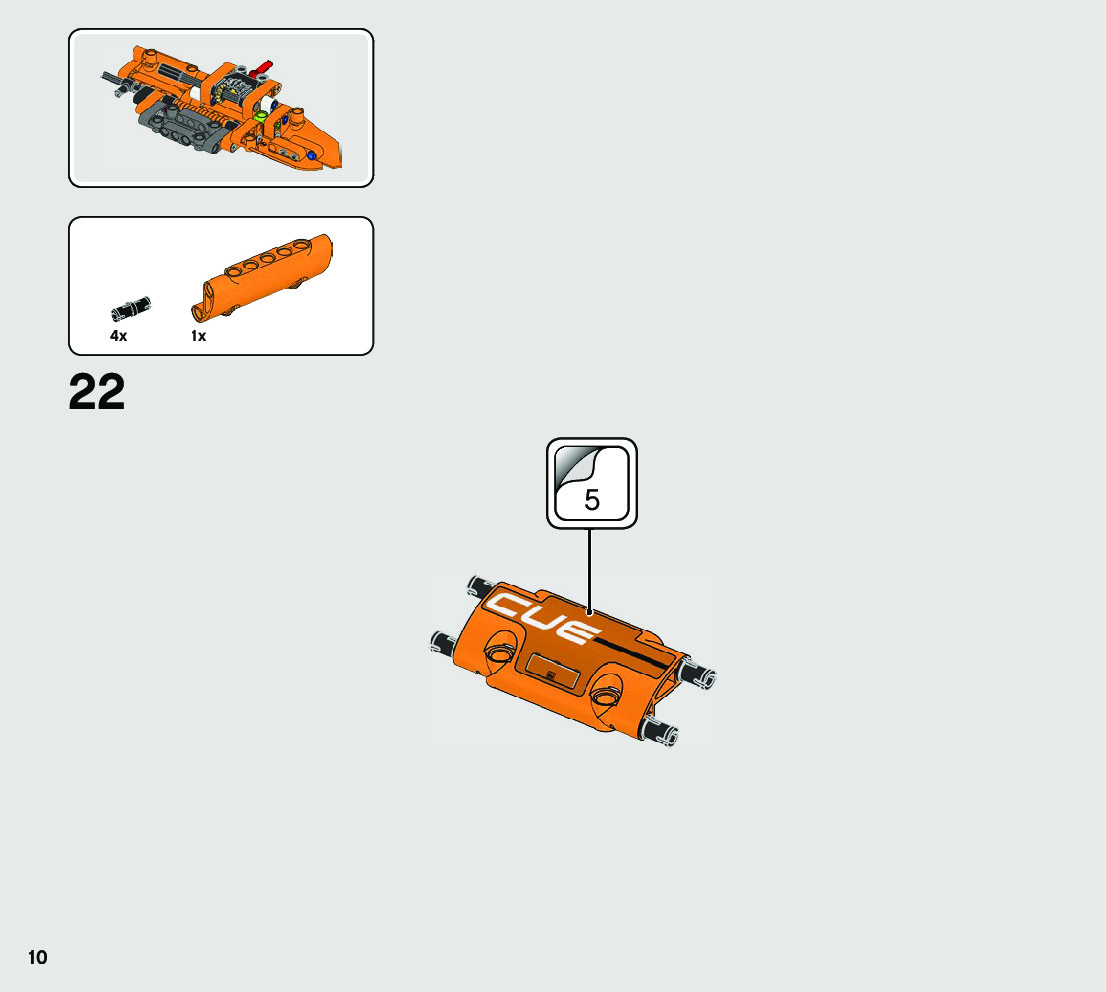 4x
1x

22

5

CUE

10