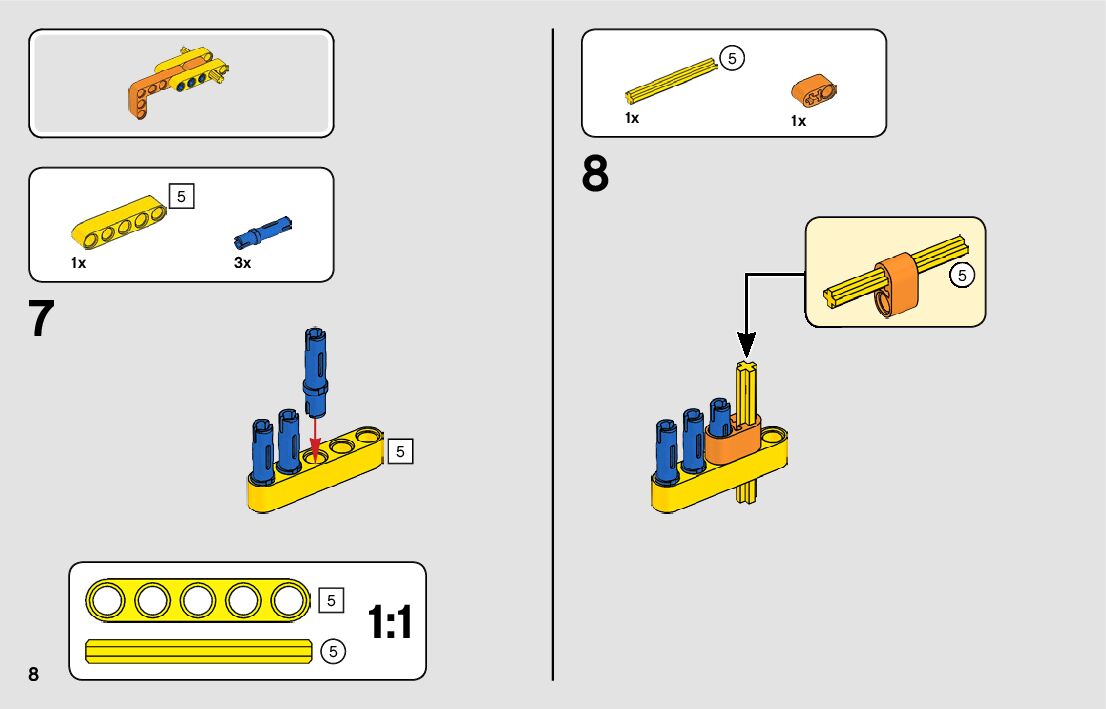 5
1x
3x
7
5
5
5
1:1
8
5
1x
1x
8
5