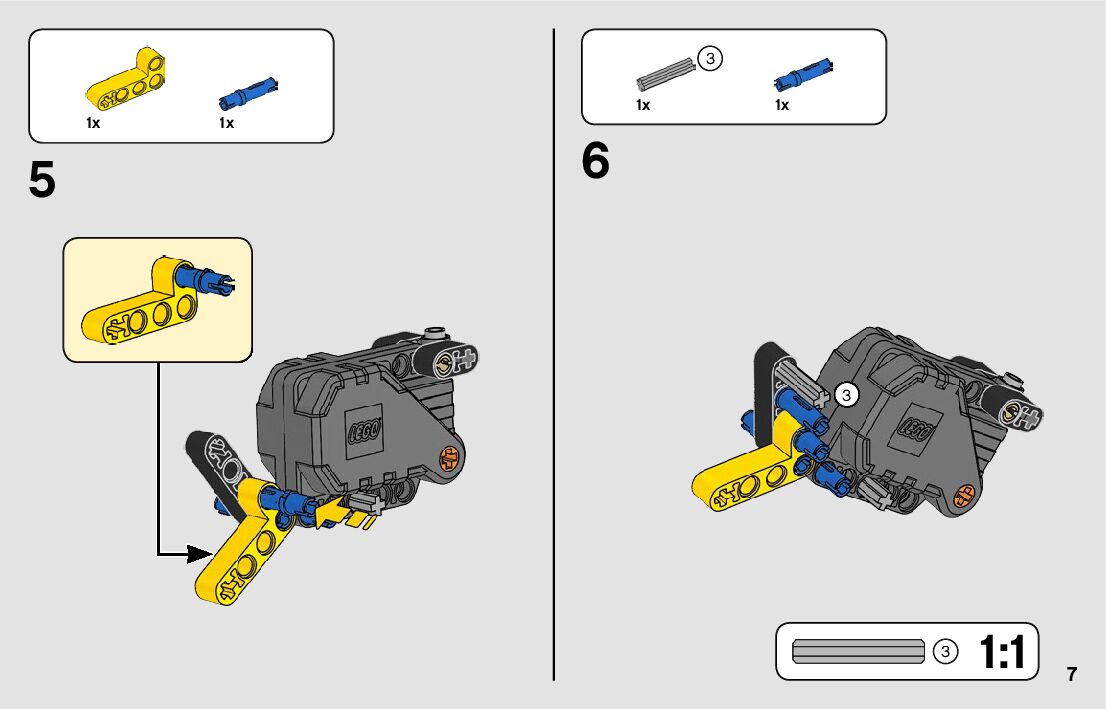 1x
1x

5

LEGO

3
1x
1x

6

3

LEGO

3 1:1

7