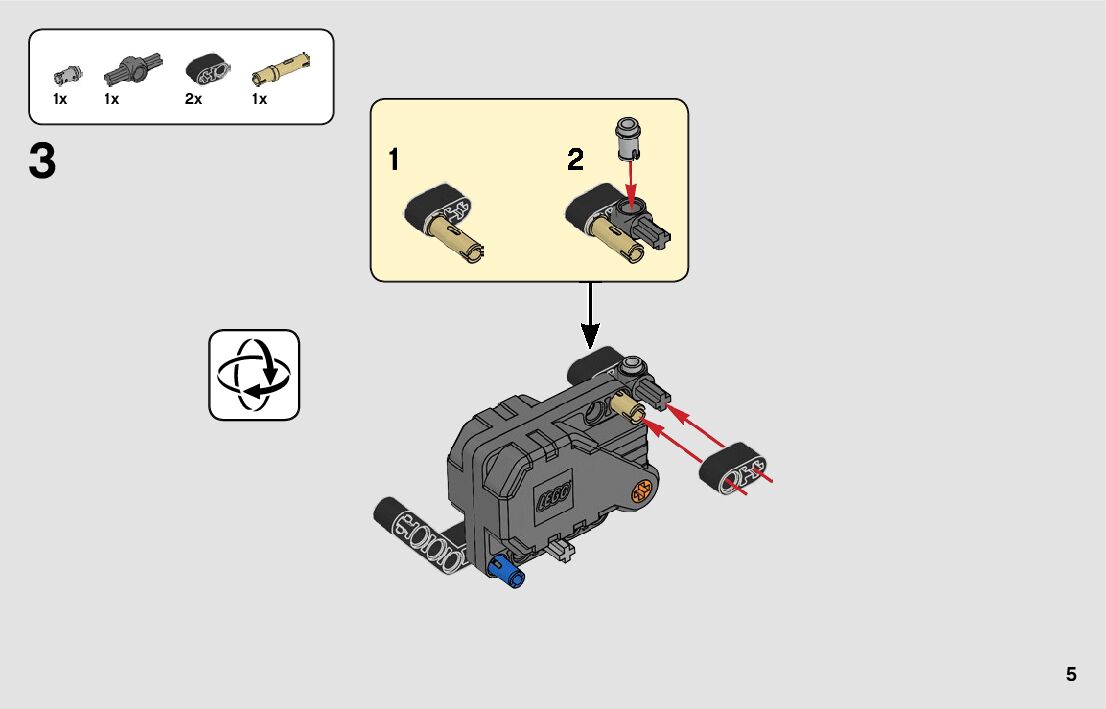 1x 1x 2x 1x

3

1

2

LEGO

5