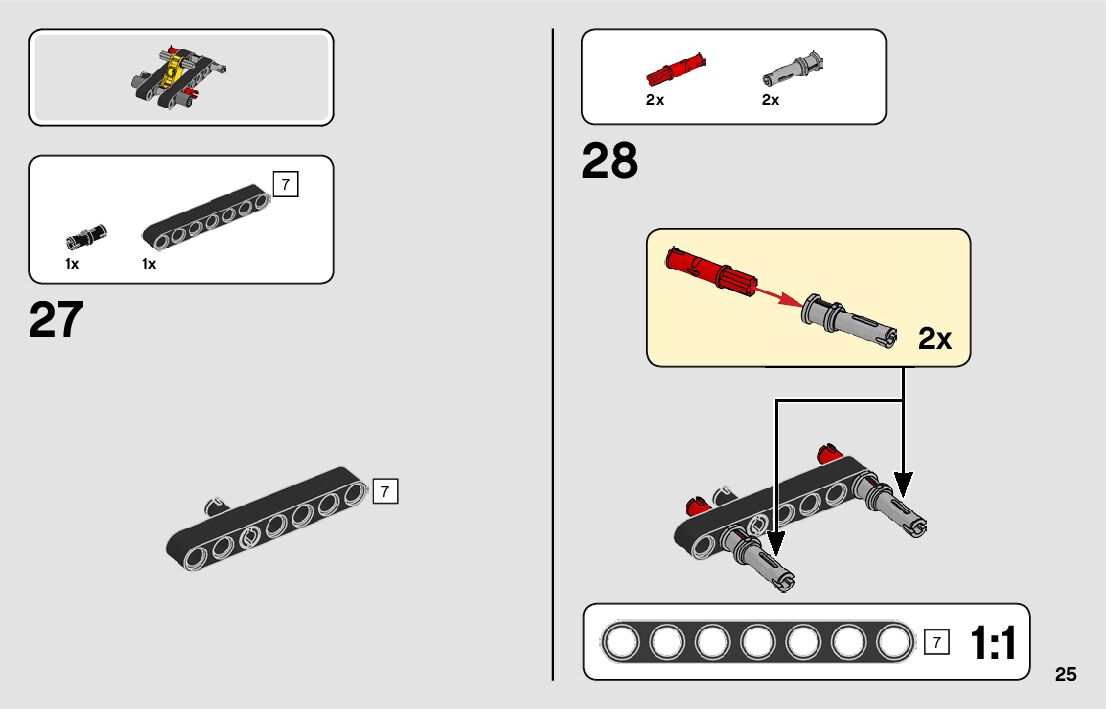 7

1x 1x

27

7

2x 2x

28

2x

7 1:1

25