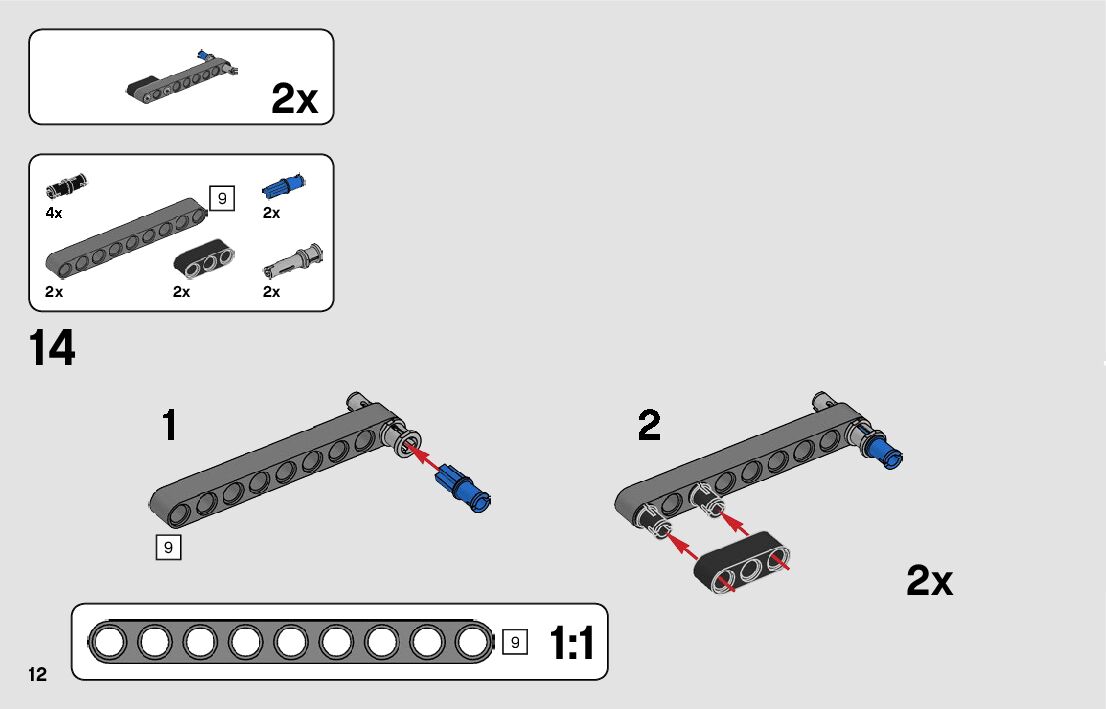 2x

4x
9
2x
2x
2x
2x

14

1

9

2

2x

9
1:1

12