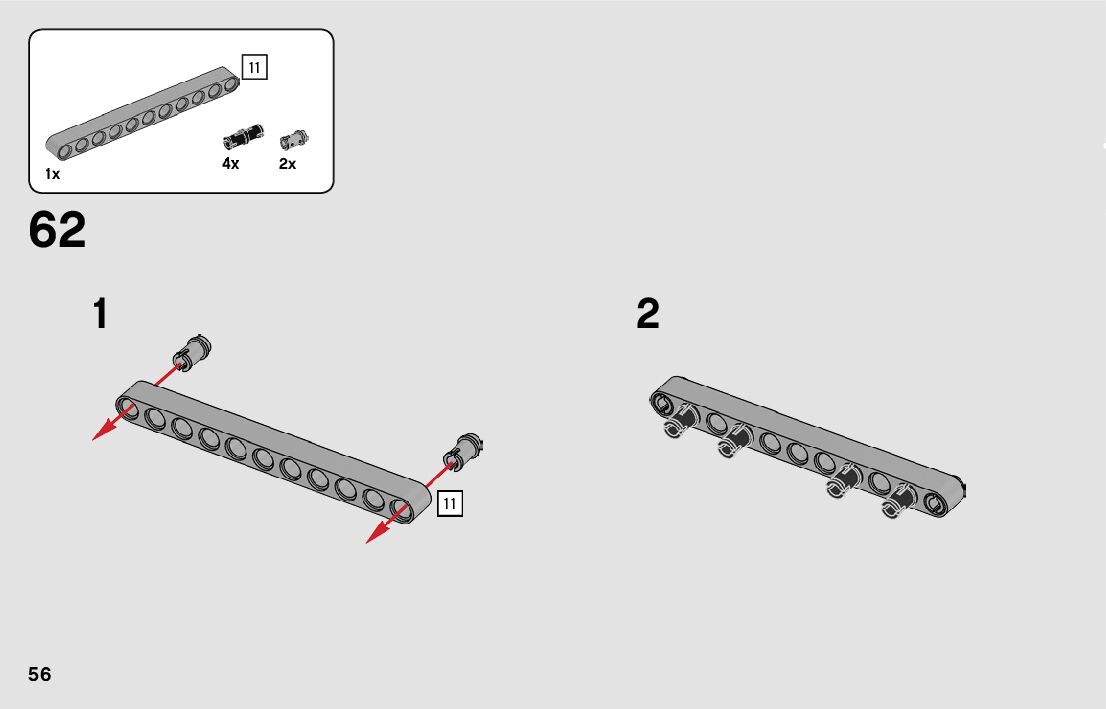 11

1x

4x

2x

62

1

11

2

56