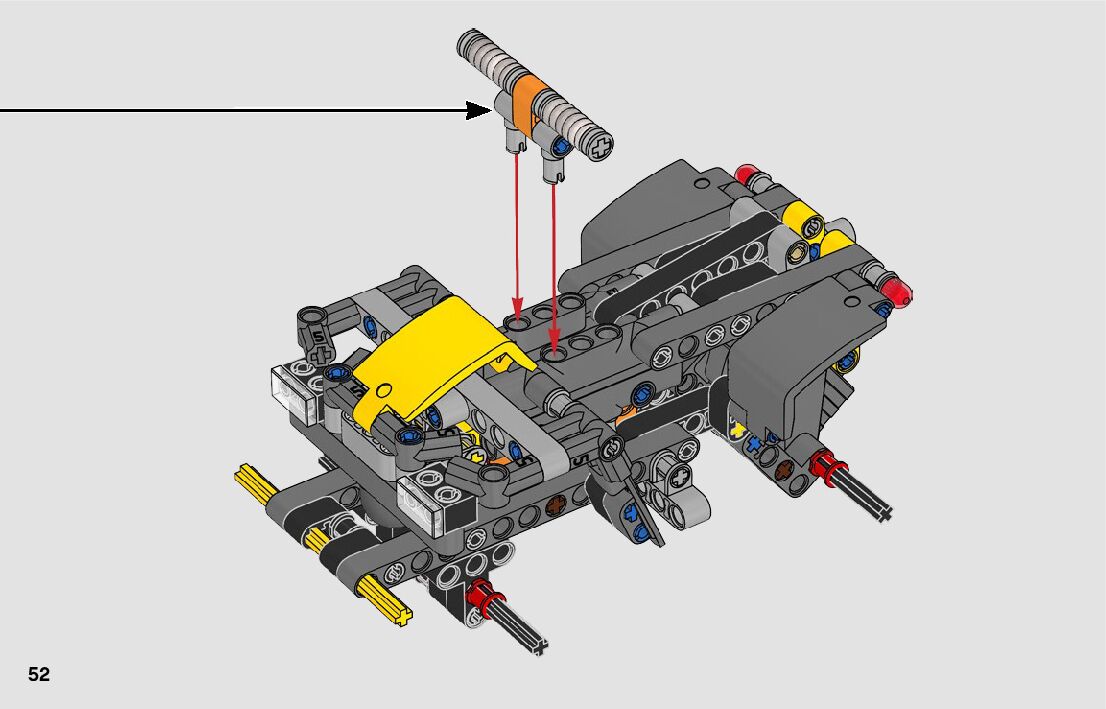 52