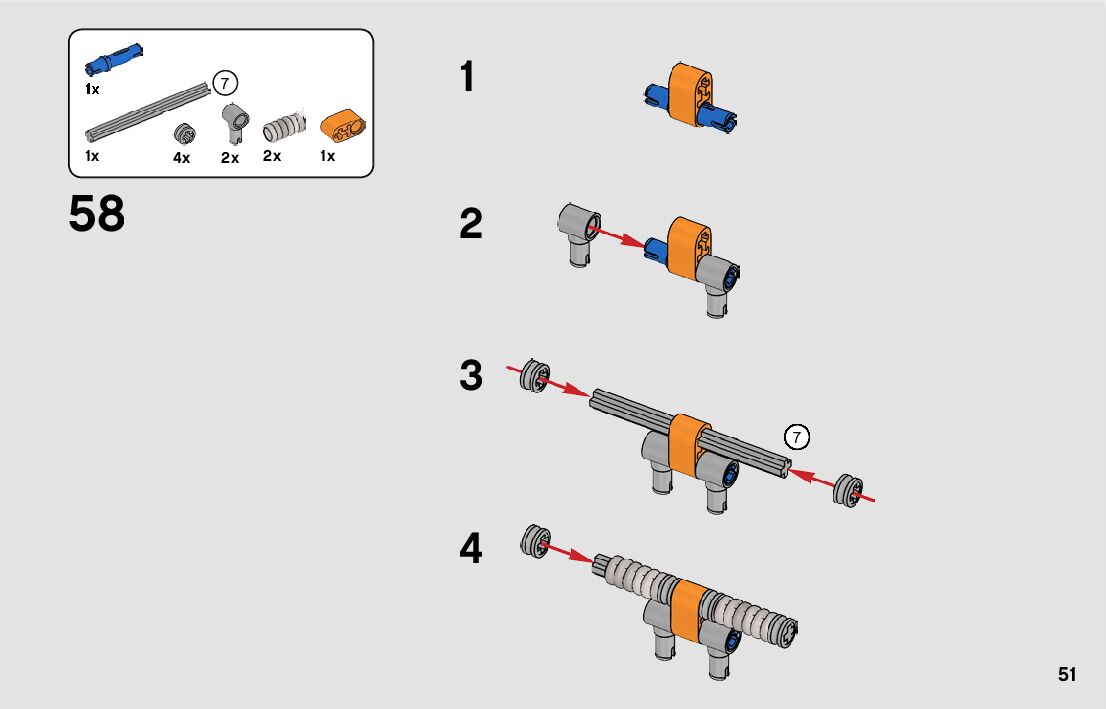 1x

7

1x 4x 2x 2x 1x

58

1

2

3

7

4

51