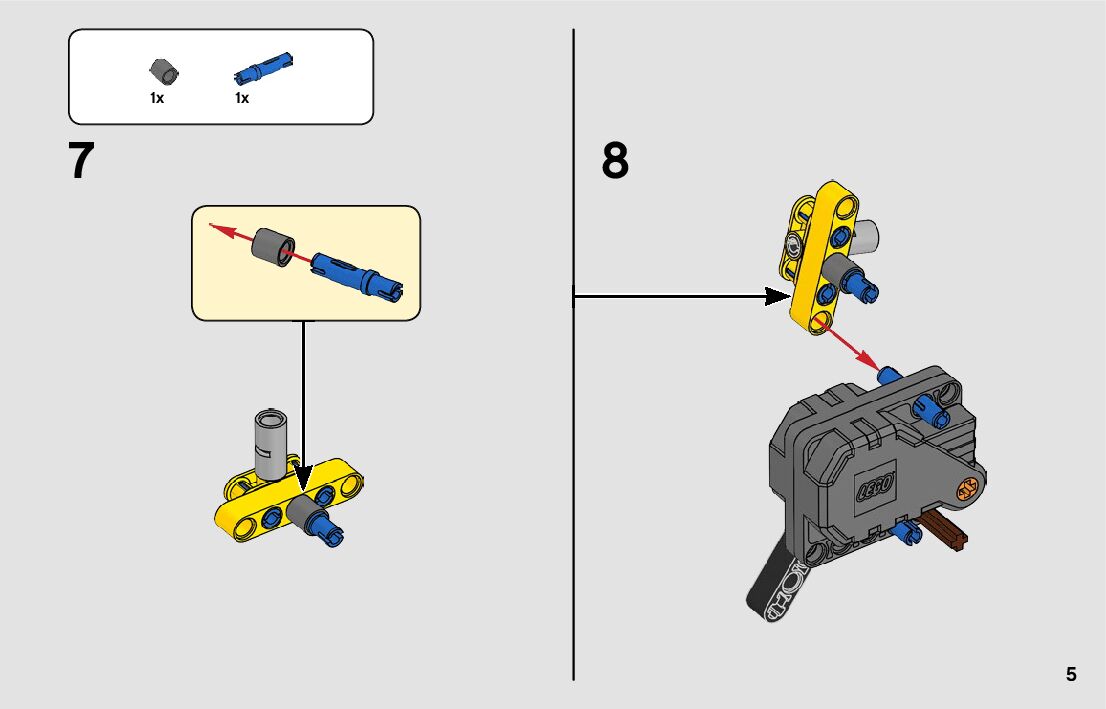 1x 1x

7

8

LEGO

5