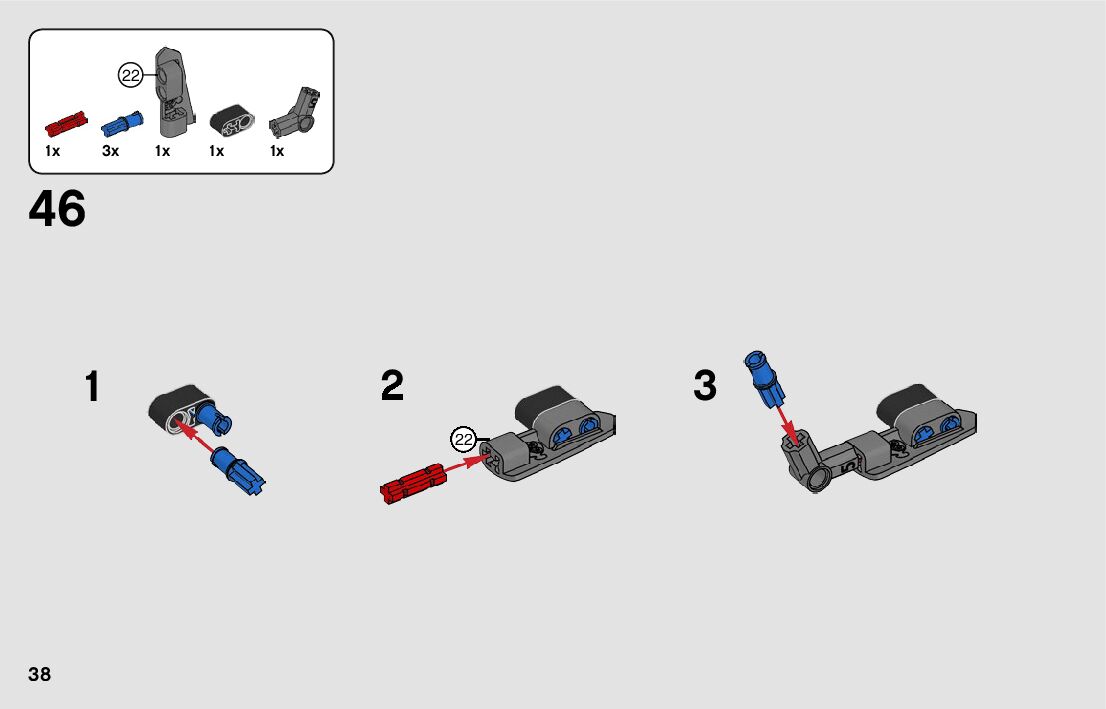 22

1x 3x 1x 1x 1x

46

1

2

22

3

38