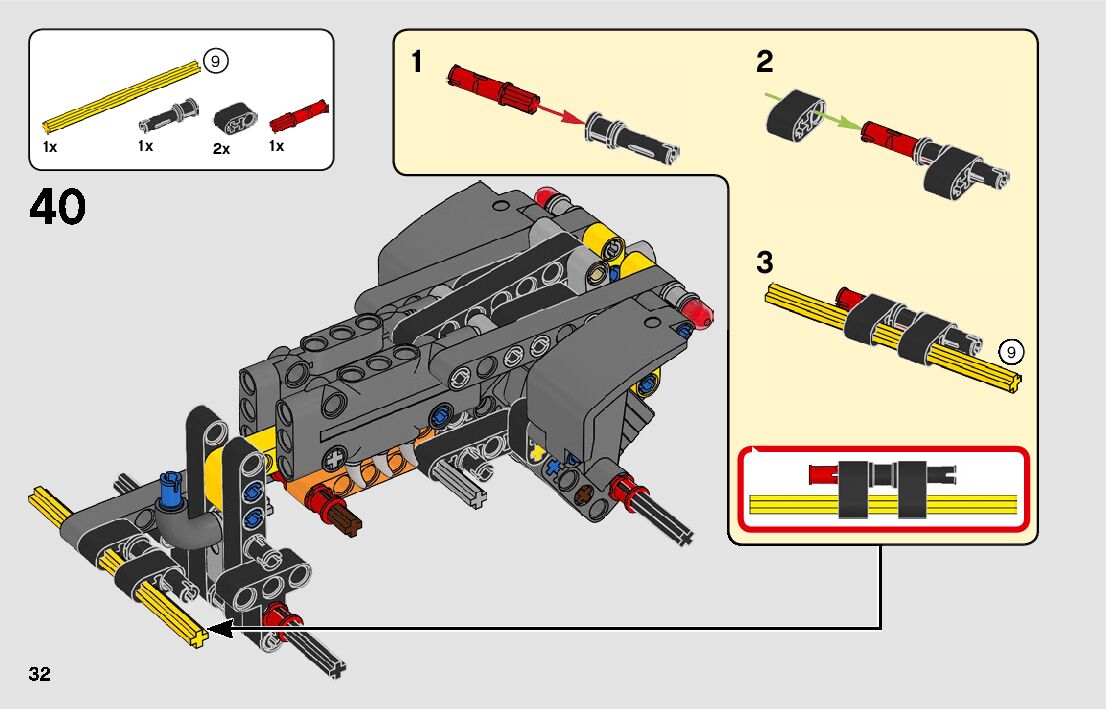 9
1x
1x
2x
1x

40

1
2
3
9

32