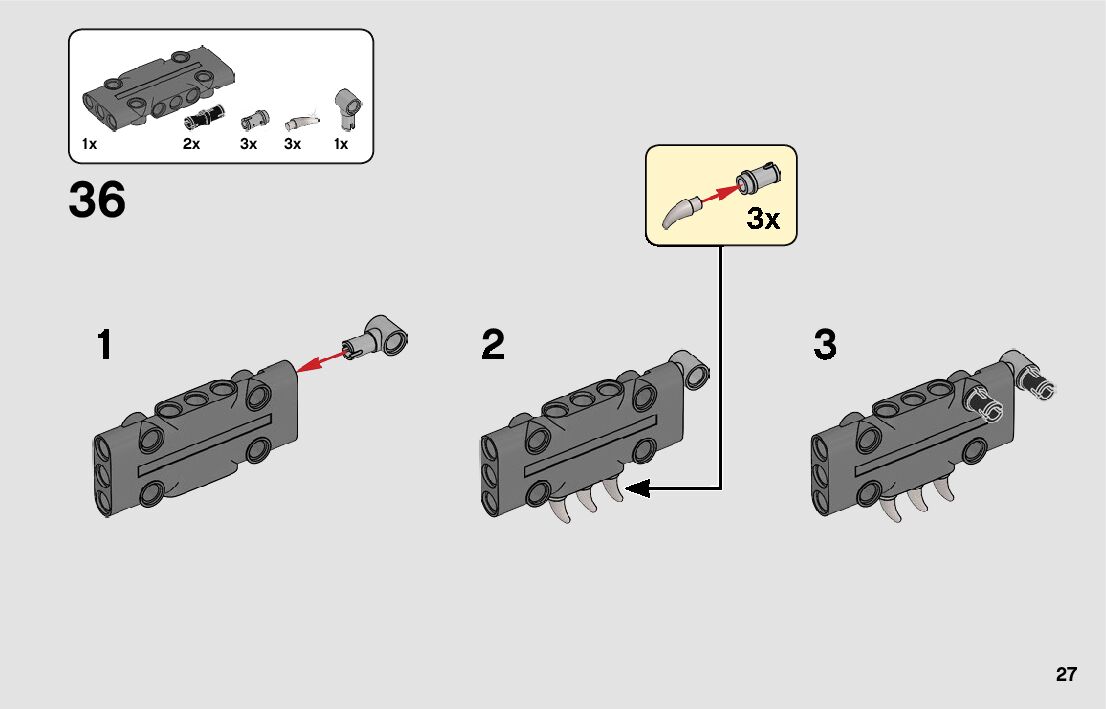 1x 2x 3x 3x 1x

36

3x

1

2

3

27