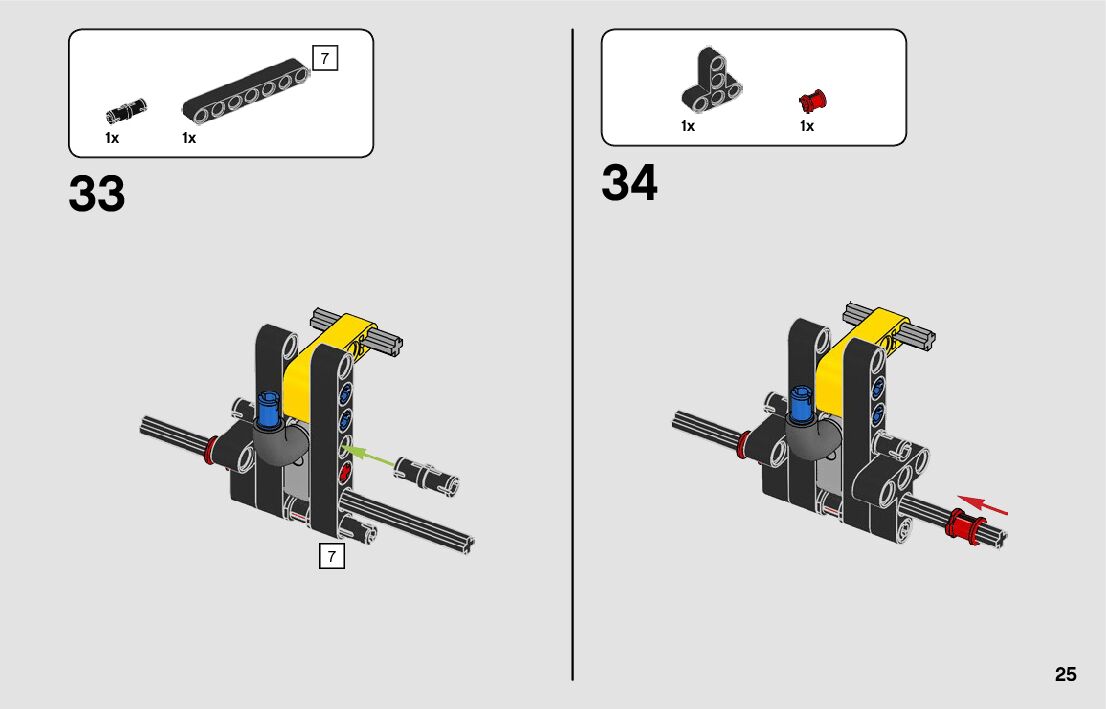 7

1x 1x

33

7

1x 1x

34

25