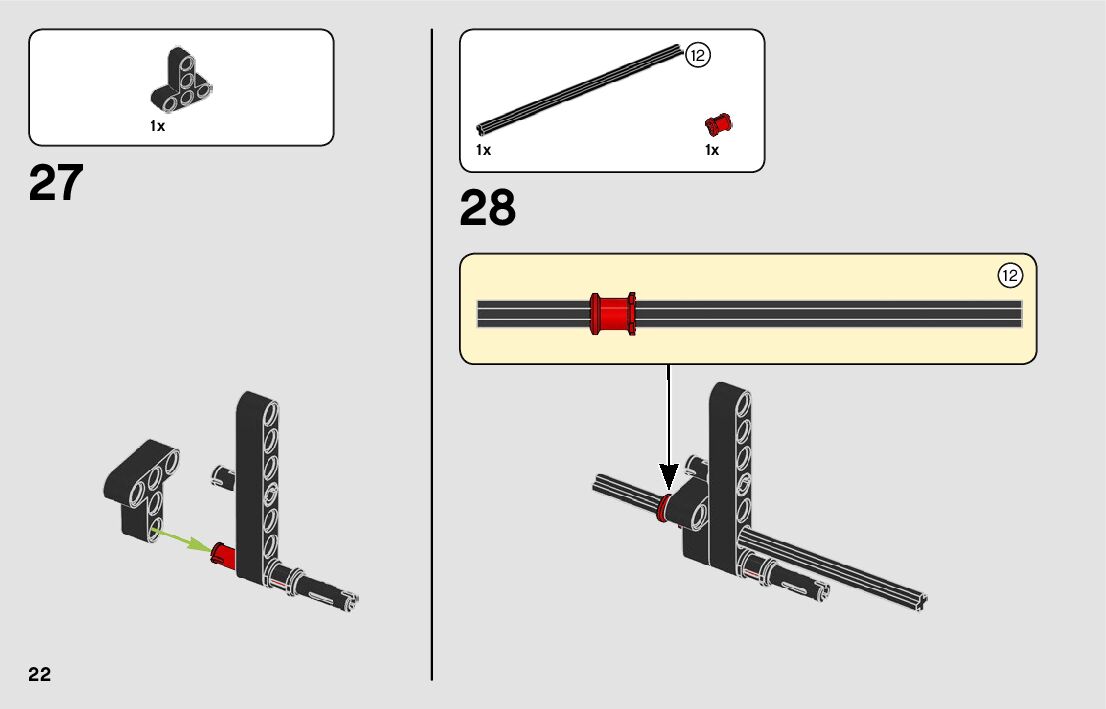 1x

27

12

1x

1x

28

12

22